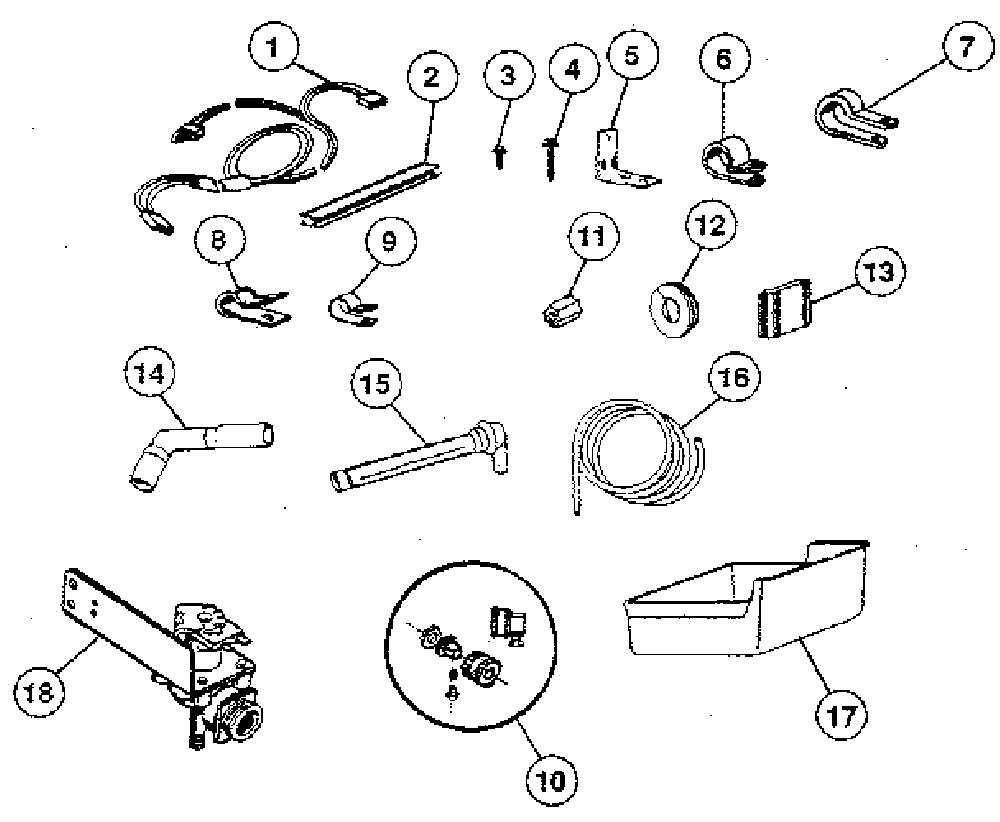 1
2
3
4
5
6
7
8
9
11
12
13
14
15
16
18
10
17