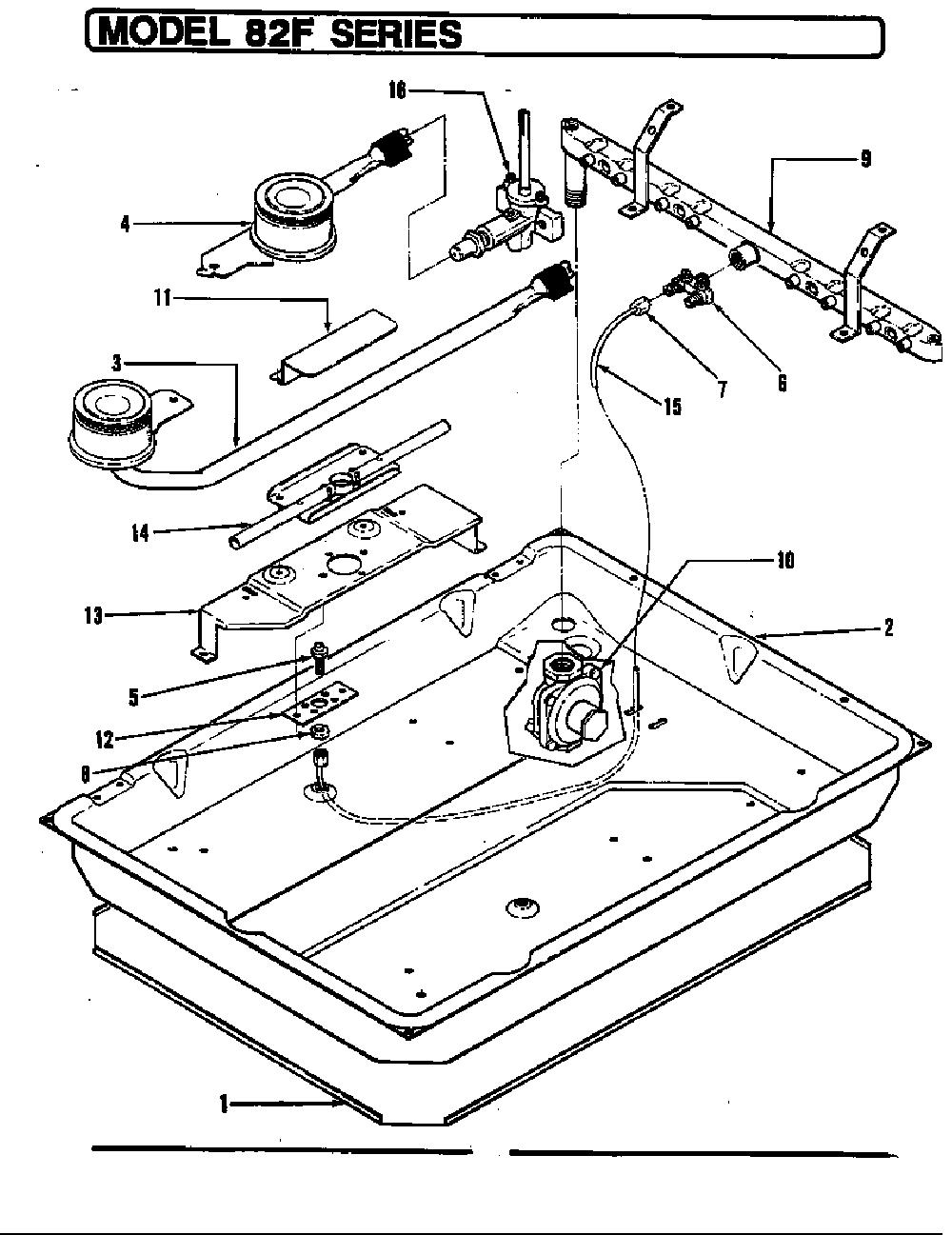 MODEL 82F SERIES

16
9
4
11
3
7
6
15
14
10
13
2
5
12
8
1