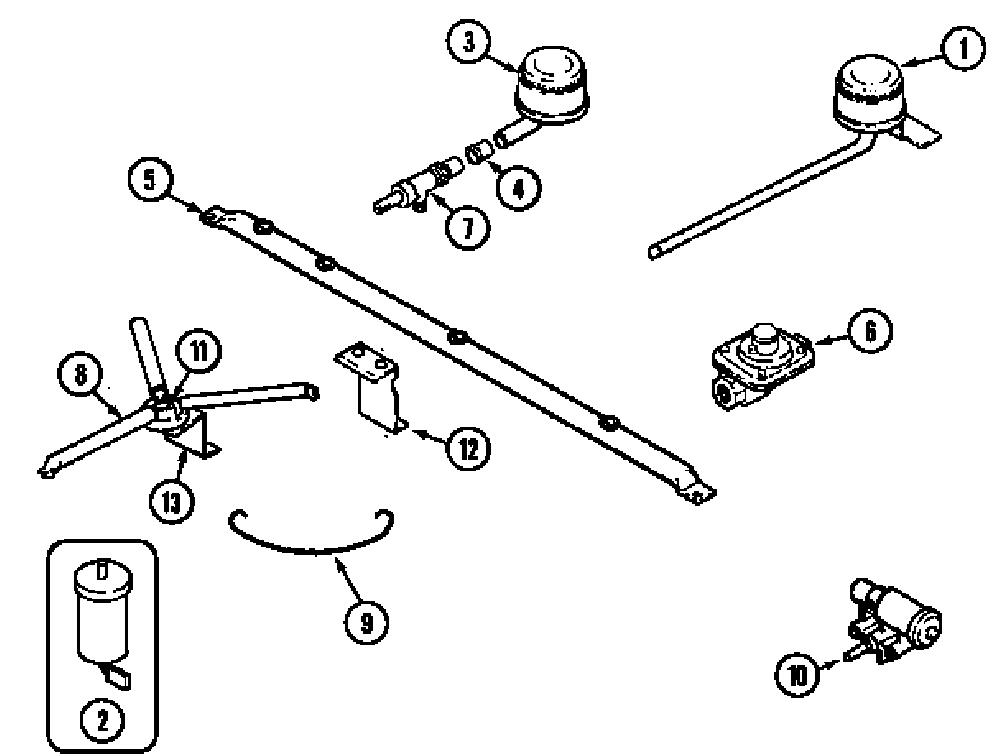 3
1
5
4
7
6
8
11
12
13
9
2
10