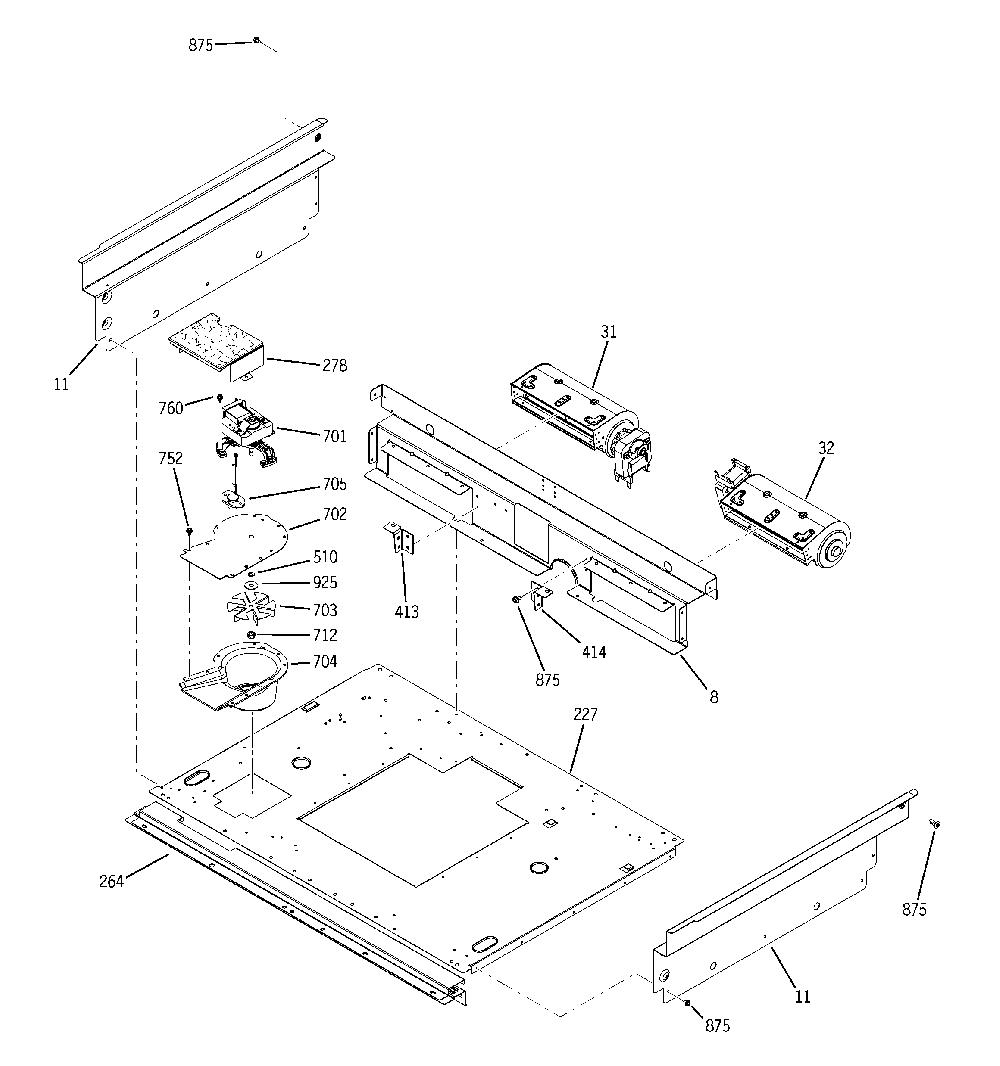 875

11

278

760

701

752

705

702

510

925

703

712

704

31

32

413

875

414

8

227

264

875

11

875