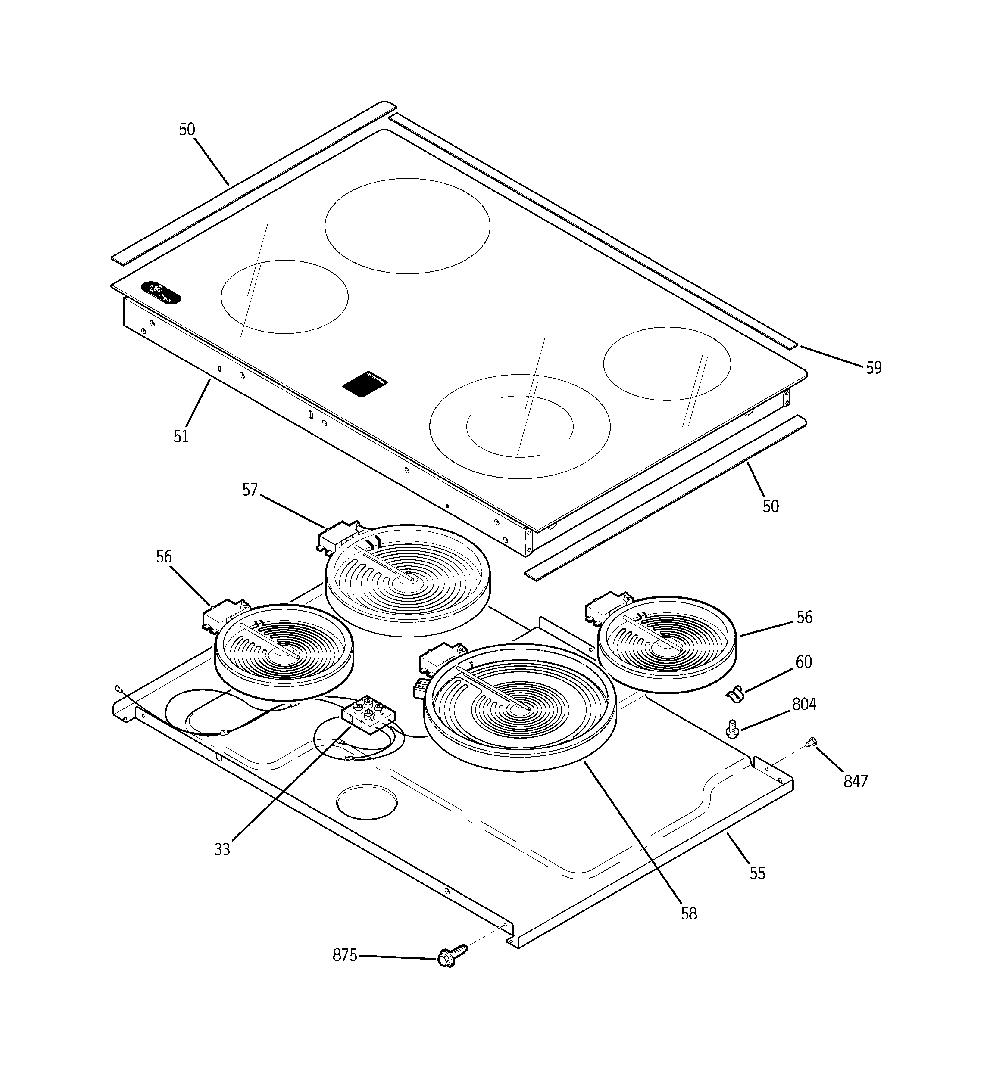 50
59
51
50
57
56
56
60
804
847
33
55
58
875