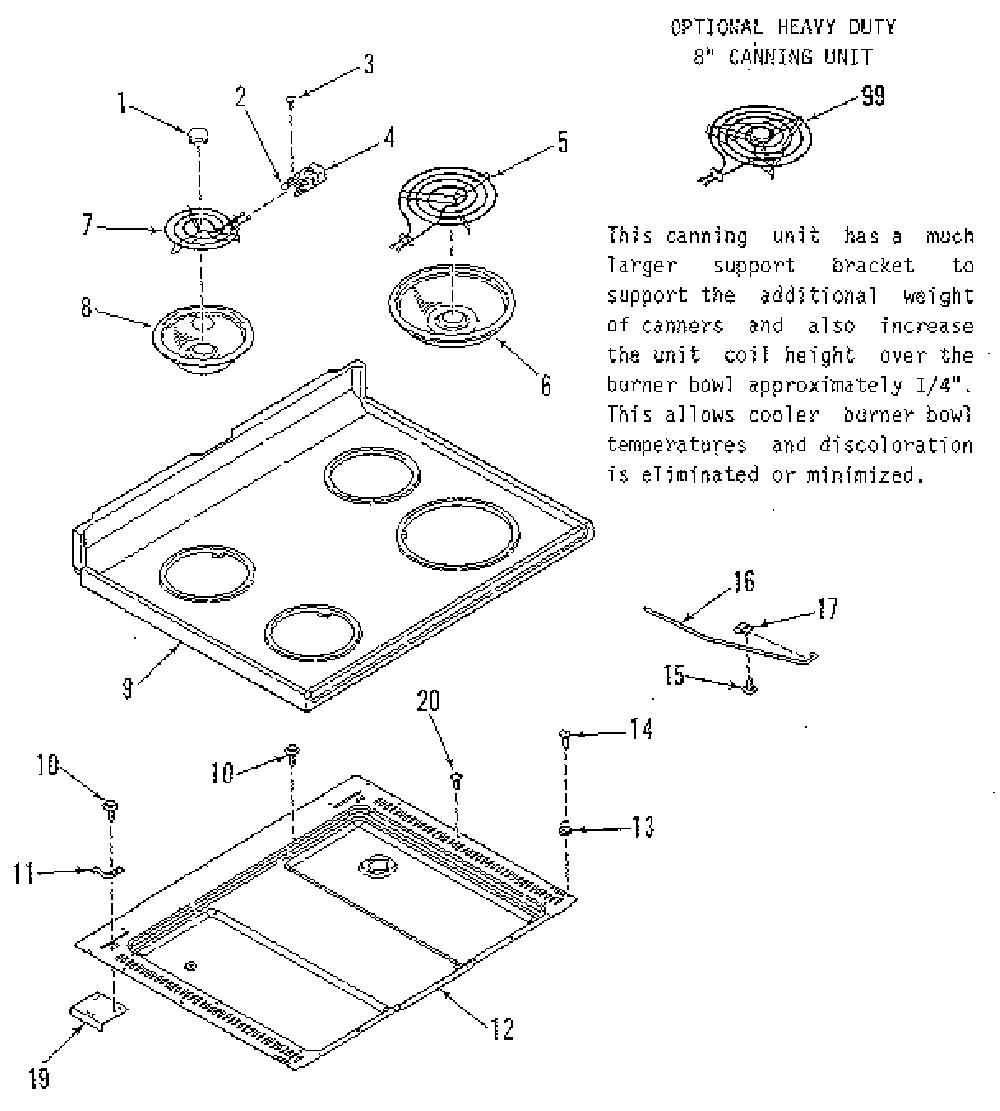 OPTIONAL HEAVY DUTY
8" CANNING UNIT

99

This canning unit has a much larger support bracket to support the additional weight of canners and also increase the unit coil height over the burner bowl approximately 1/4". This allows cooler burner bowl temperatures and discoloration is eliminated or minimized.

1
2
3
4
5
7
8
6
9
16
17
15
20
14
10
10
13
11
12
19