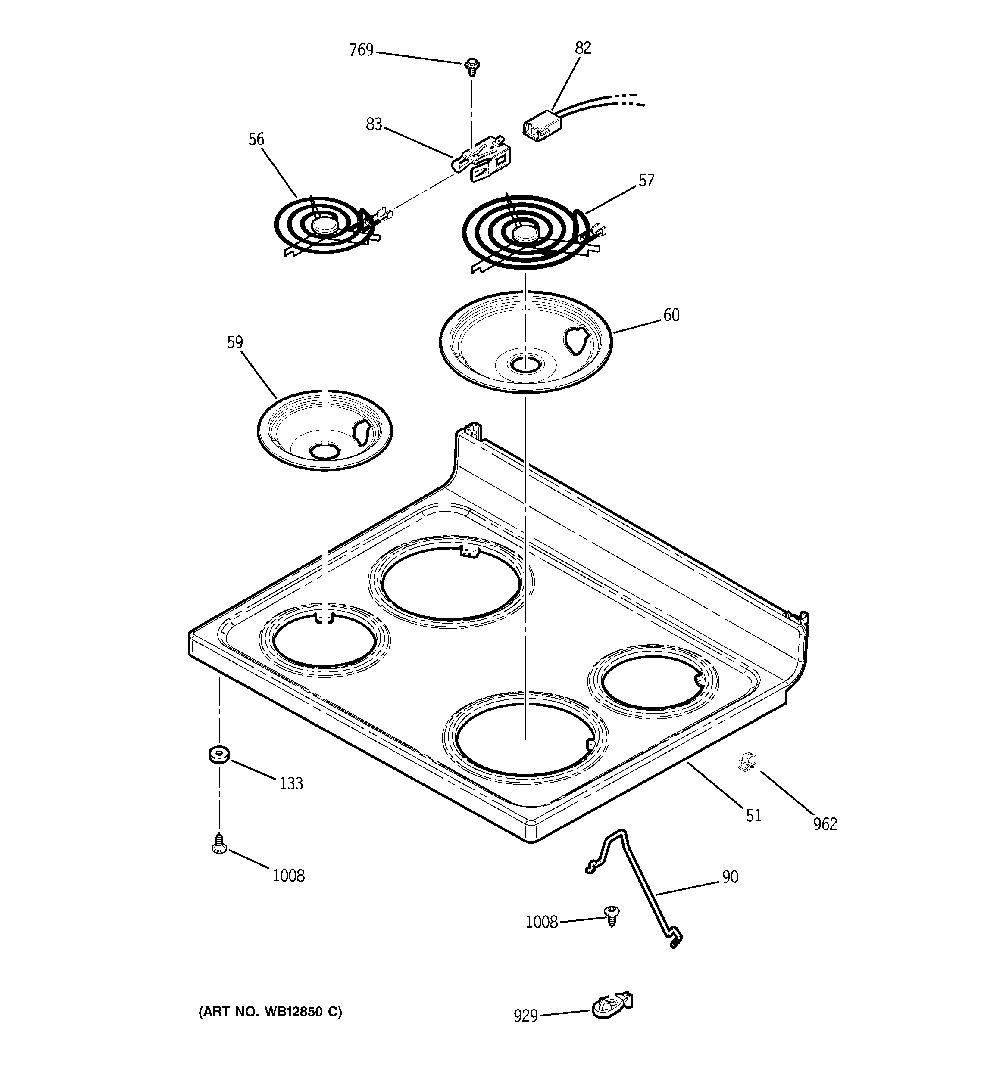 769
82
83
56
57
60
59
133
51
962
1008
90
1008
(ART NO. WB12850 C)
929