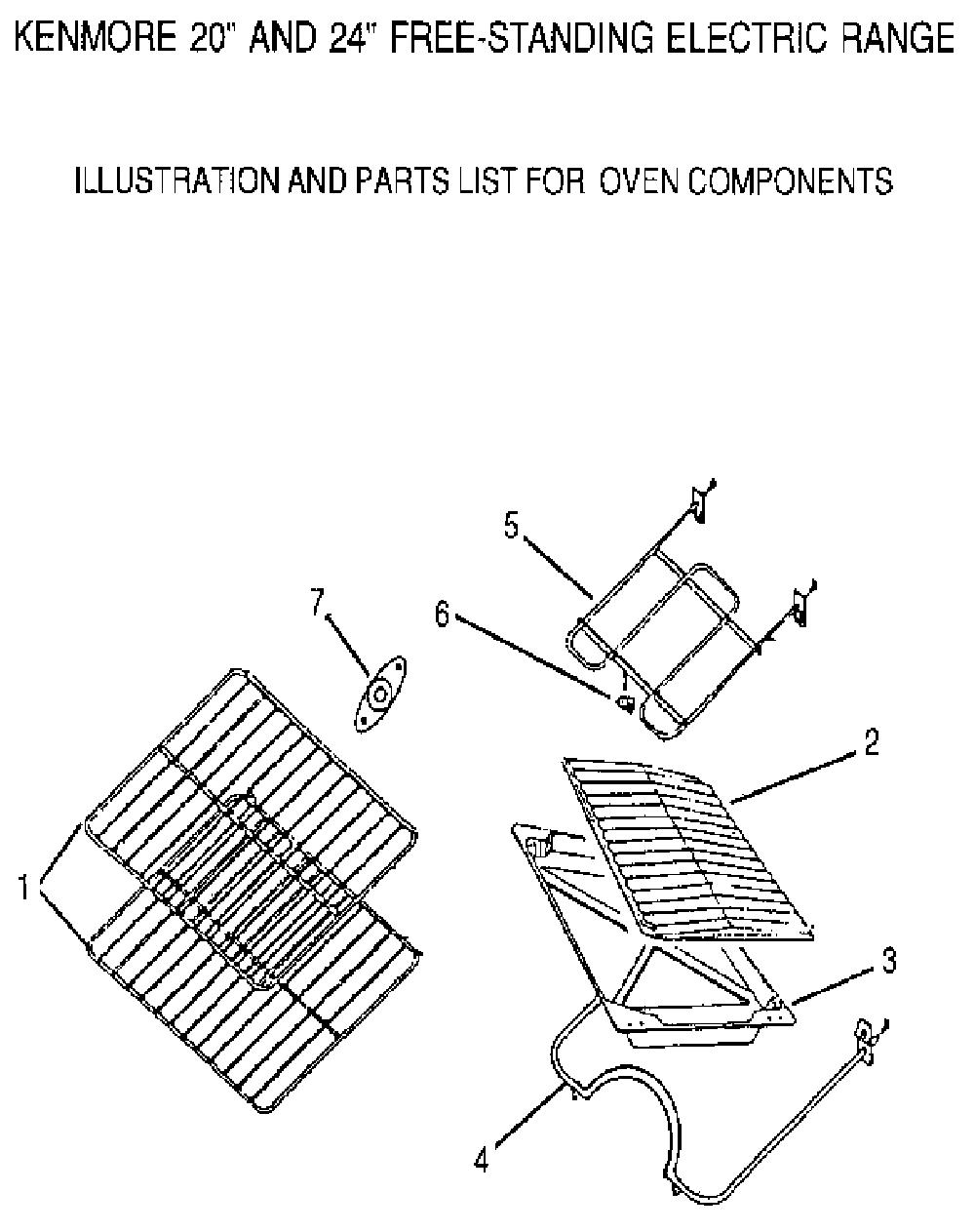 KENMORE 20" AND 24" FREE-STANDING ELECTRIC RANGE

ILLUSTRATION AND PARTS LIST FOR OVEN COMPONENTS

5

7

6

2

1

3

4