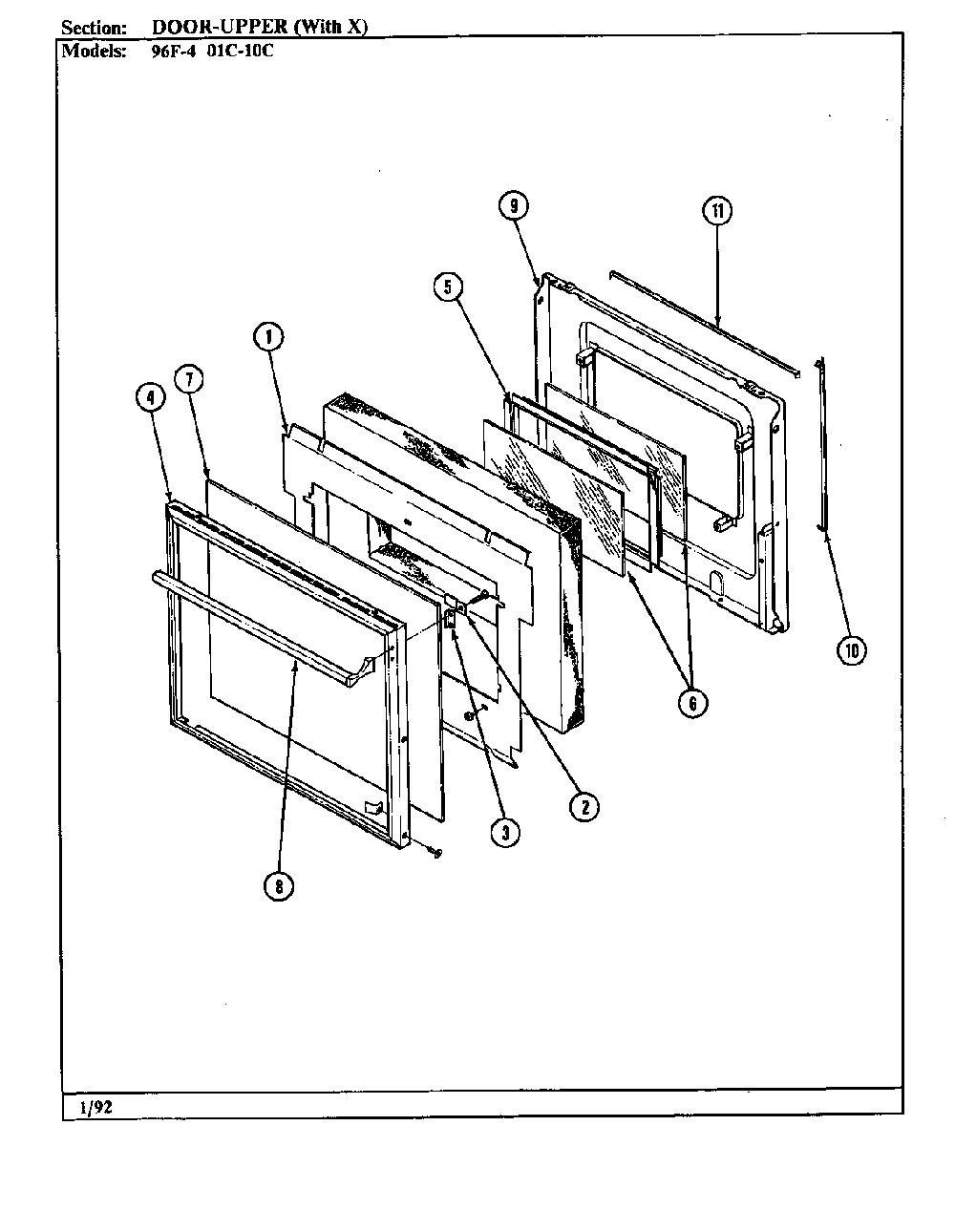 Section: DOOR-UPPER (With X)
Models: 96F-4 01C-10C

9
11
5
1
7
4
10
6
2
3
8

1/92