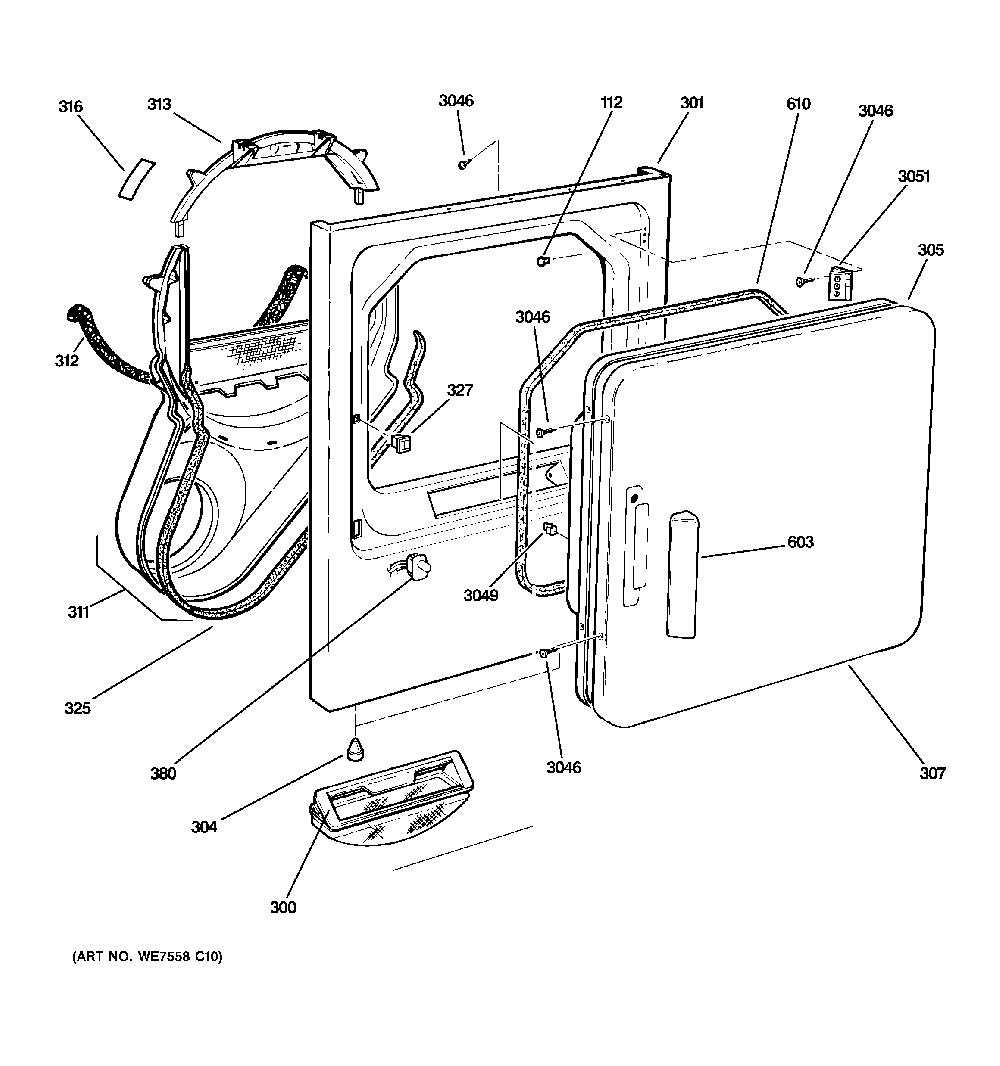 316
313
3046
112
301
610
3046
3051
305
312
3046
327
603
3049
311
325
380
3046
307
304
300

(ART NO. WE7558 C10)