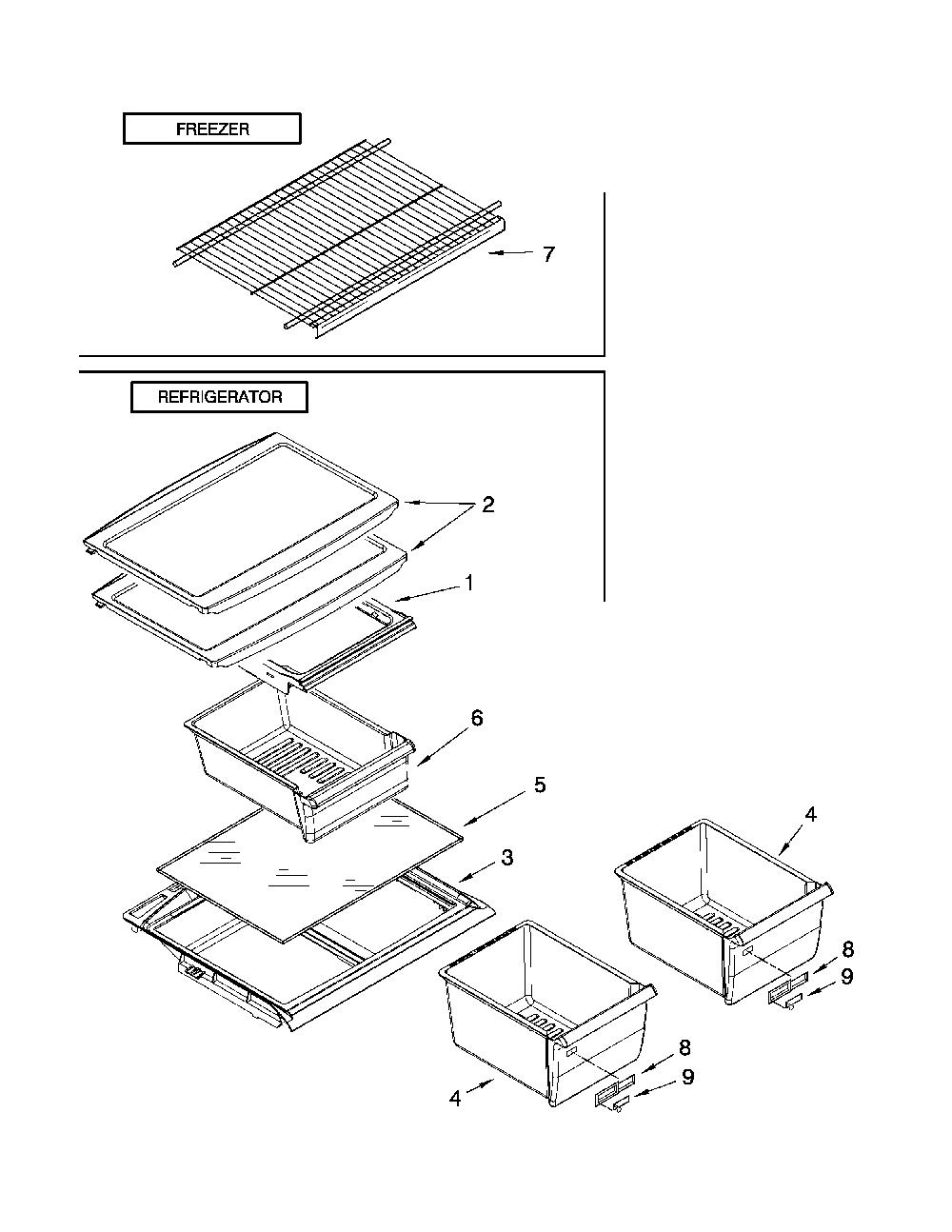 FREEZER

7

REFRIGERATOR

2

1

6

5

3

4

8

9

8

9

4