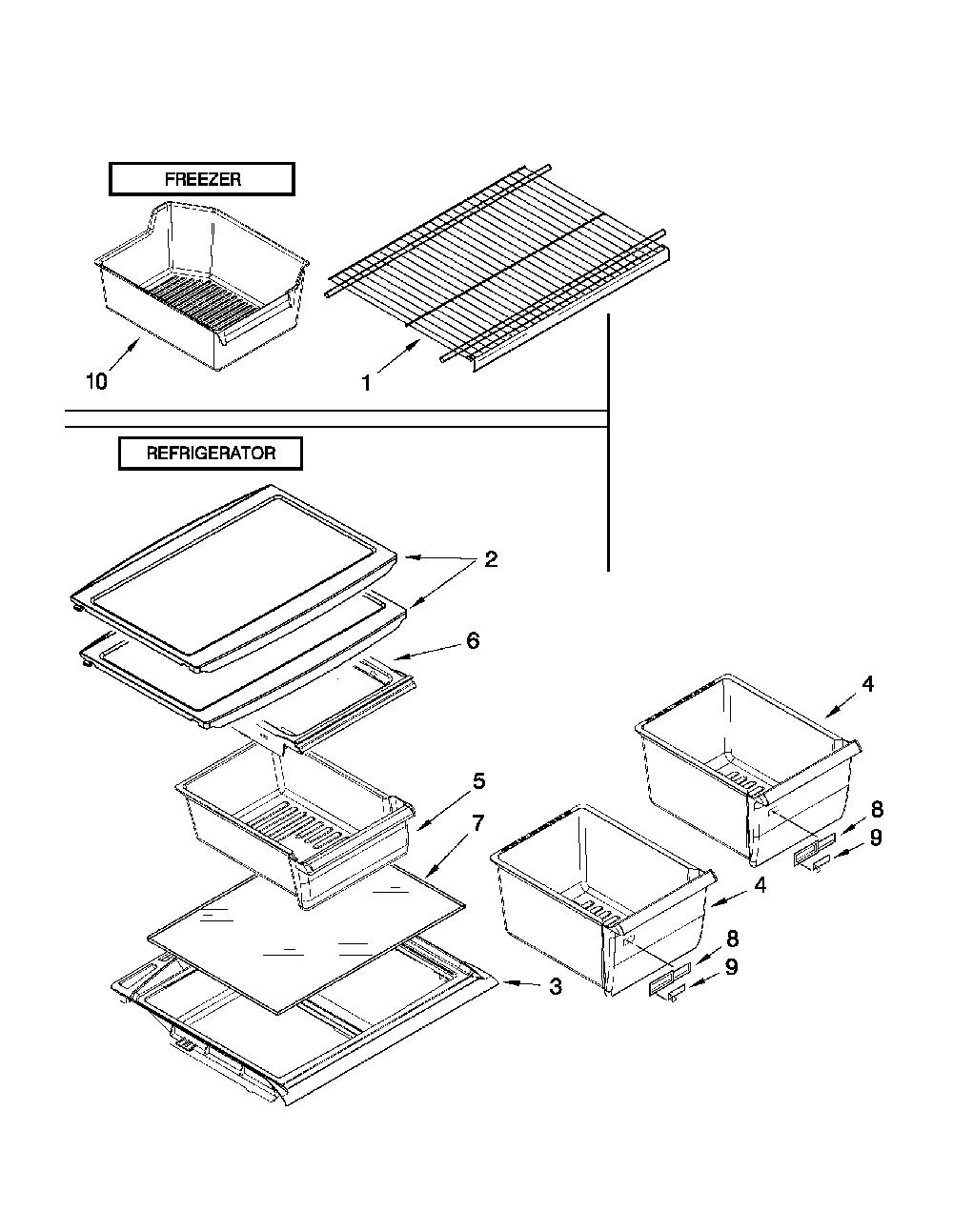 FREEZER

10

1

REFRIGERATOR

2

6

4

5

7

8

9

4

8

9

3