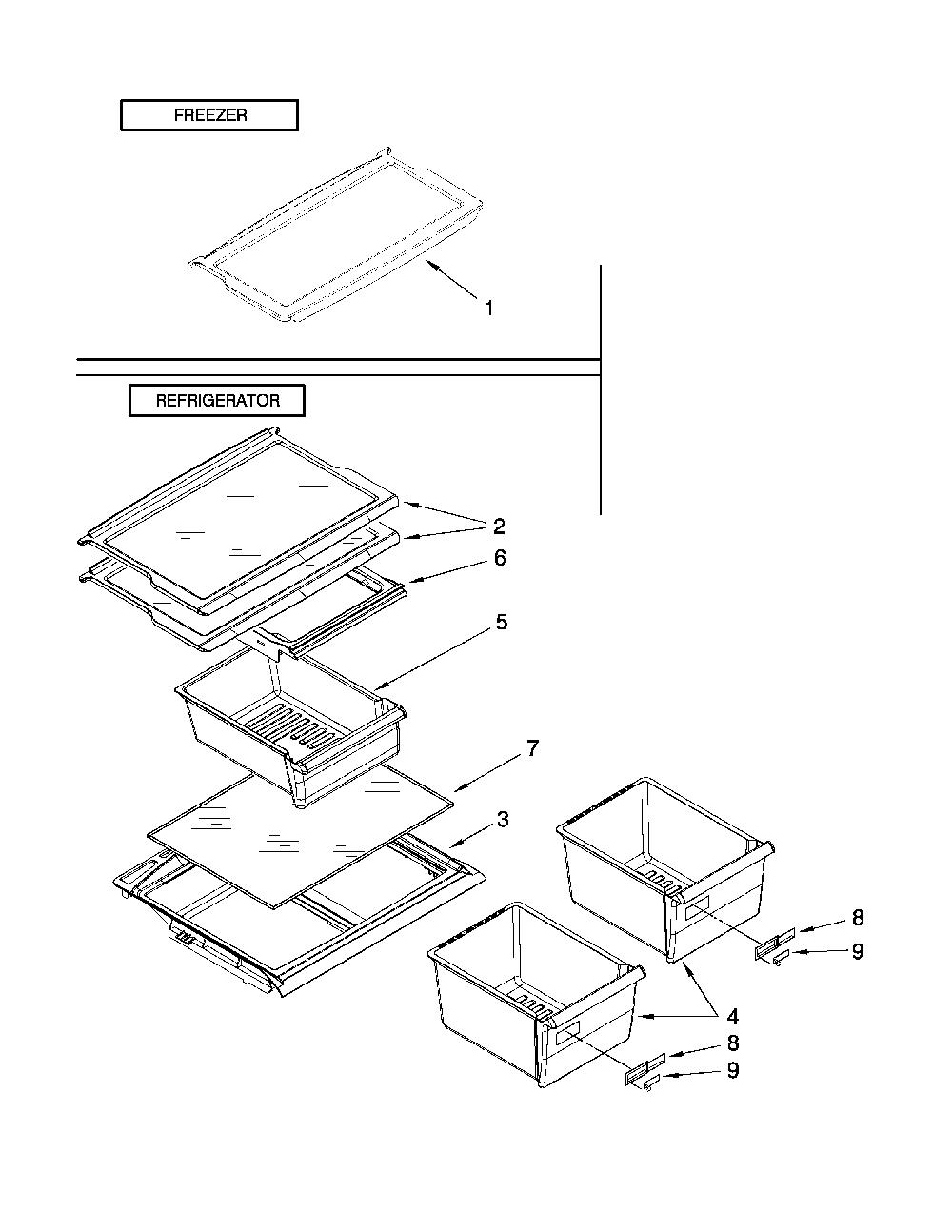 FREEZER

1

REFRIGERATOR

2

6

5

7

3

8

9

4

8

9