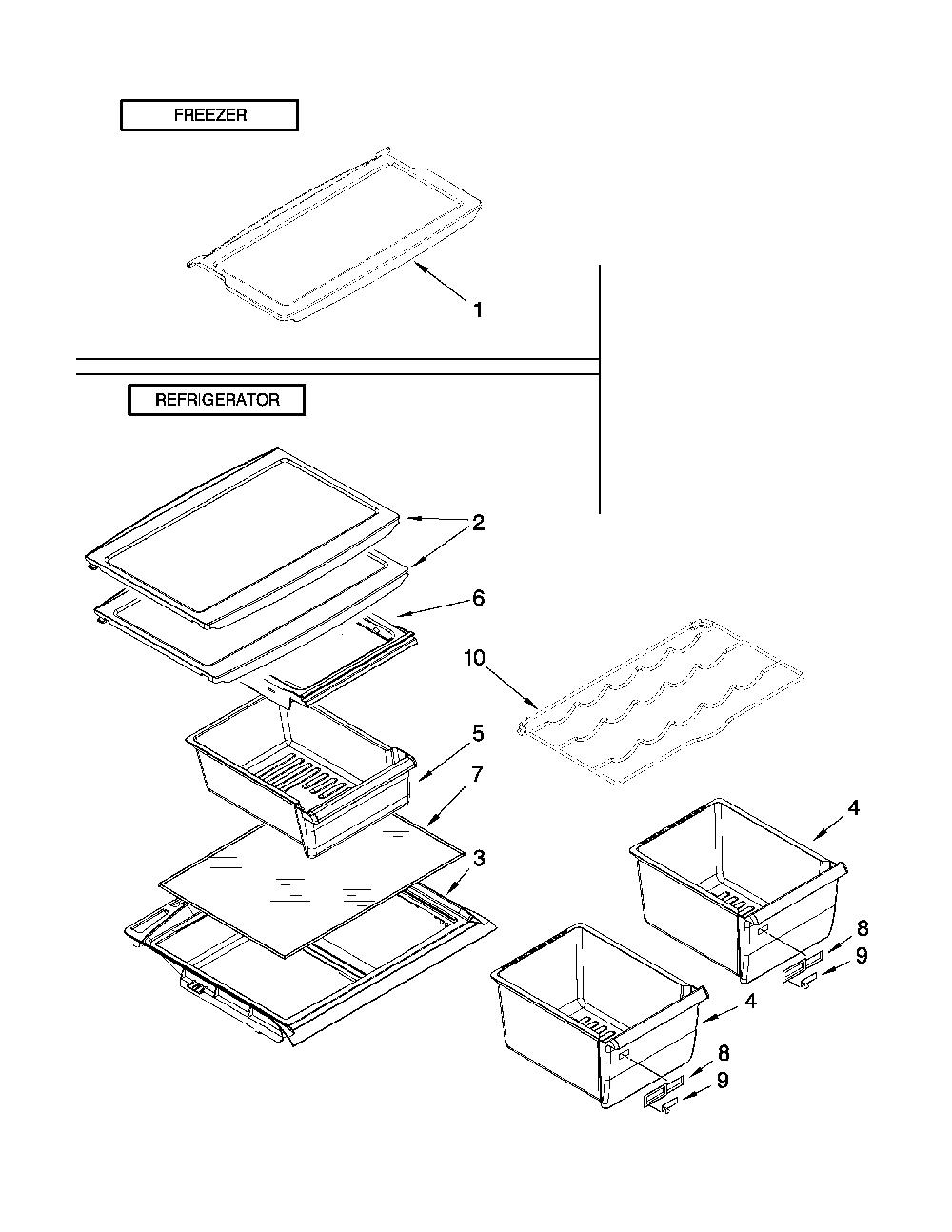 FREEZER

1

REFRIGERATOR

2

6

10

5

7

3

4

8

9

4

8

9