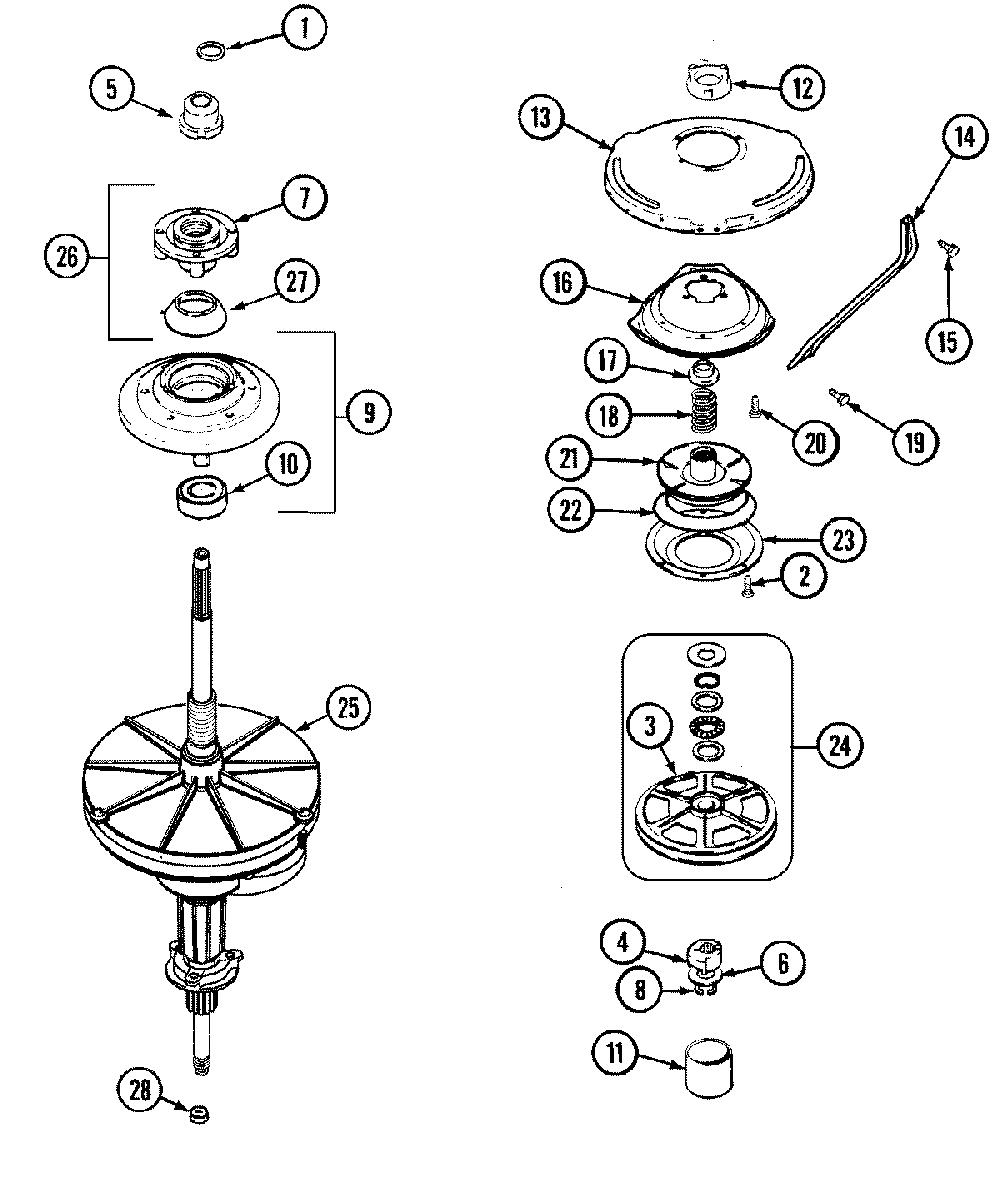 1
5
7
26
27
9
10
25
28
12
13
14
15
16
17
18
20
19
21
22
23
2
3
24
4
6
8
11