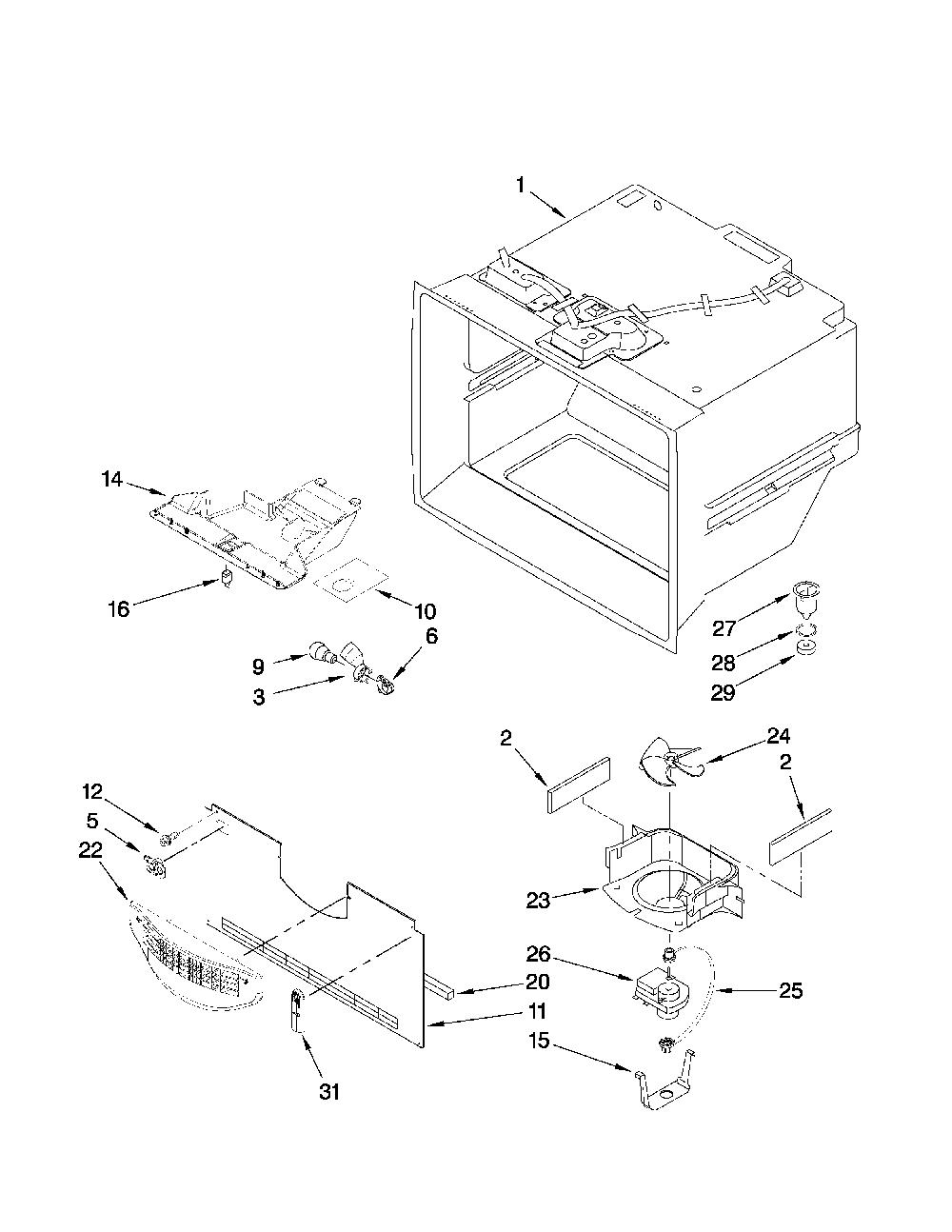 1
14
16
10
9
6
3
27
28
29
2
24
2
12
5
22
23
26
25
20
11
15
31