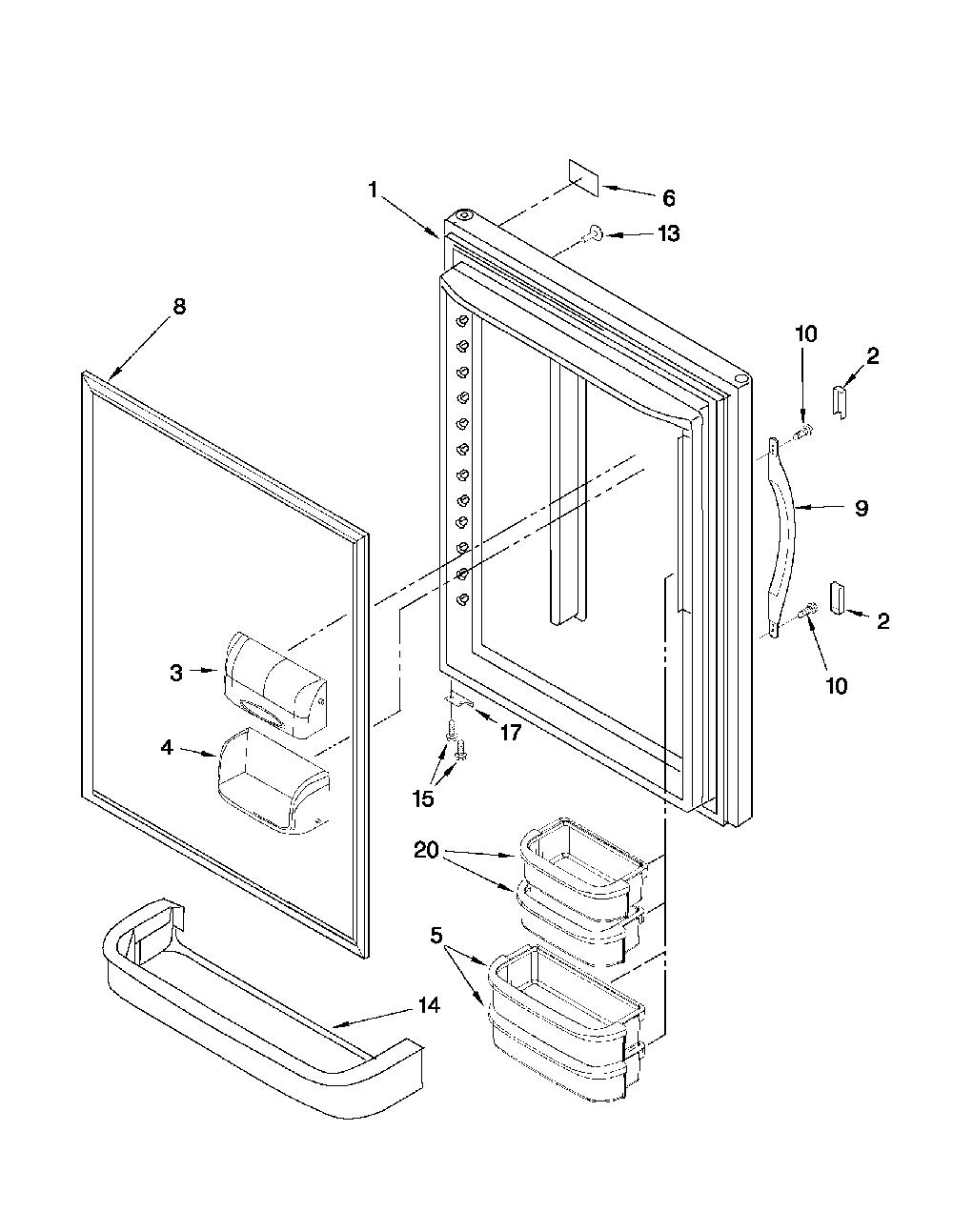 1
6
13
8
10
2
9
2
10
3
4
17
15
20
5
14