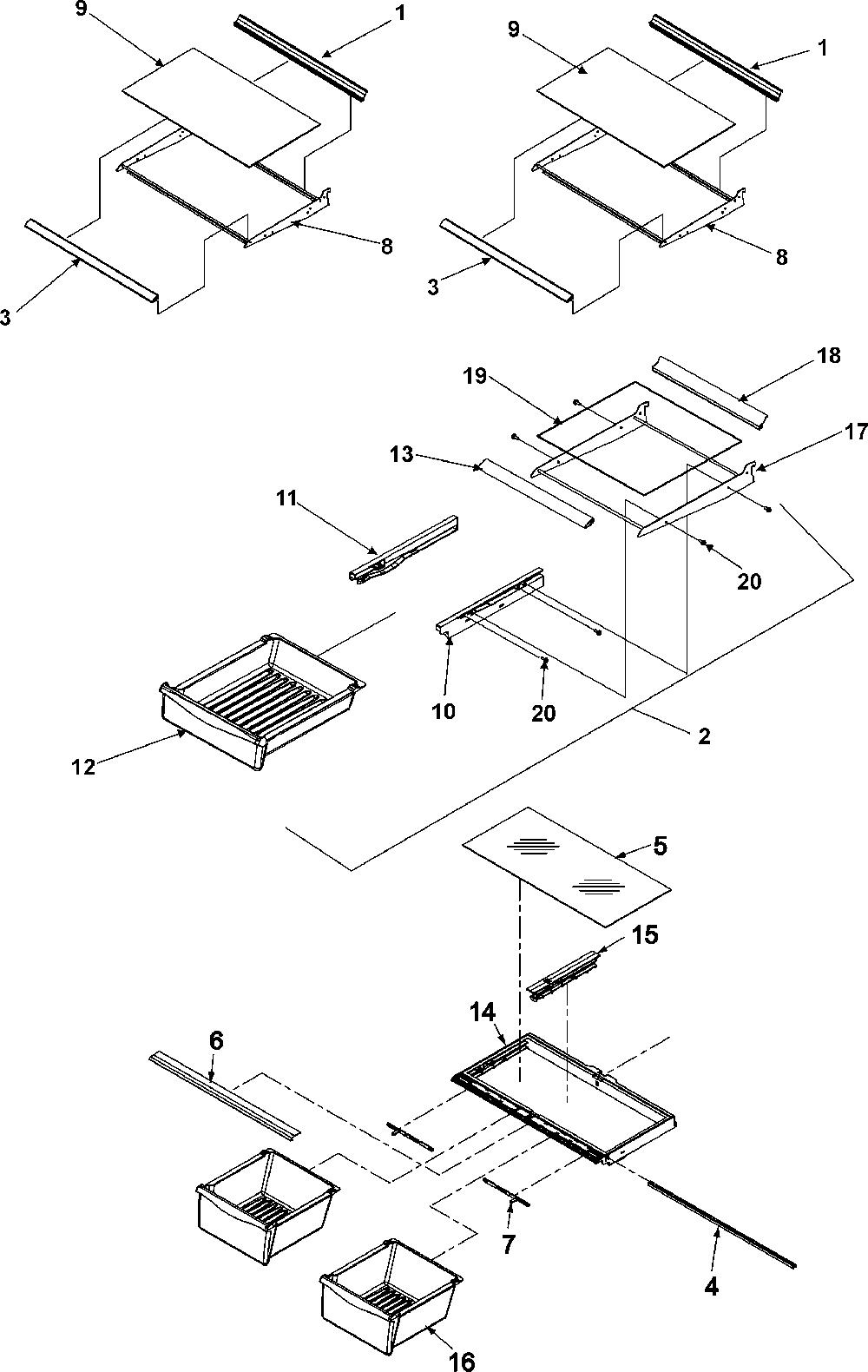 9
1
8
3
9
1
8
3
18
19
17
13
11
20
10
20
2
12
5
15
14
6
7
4
16