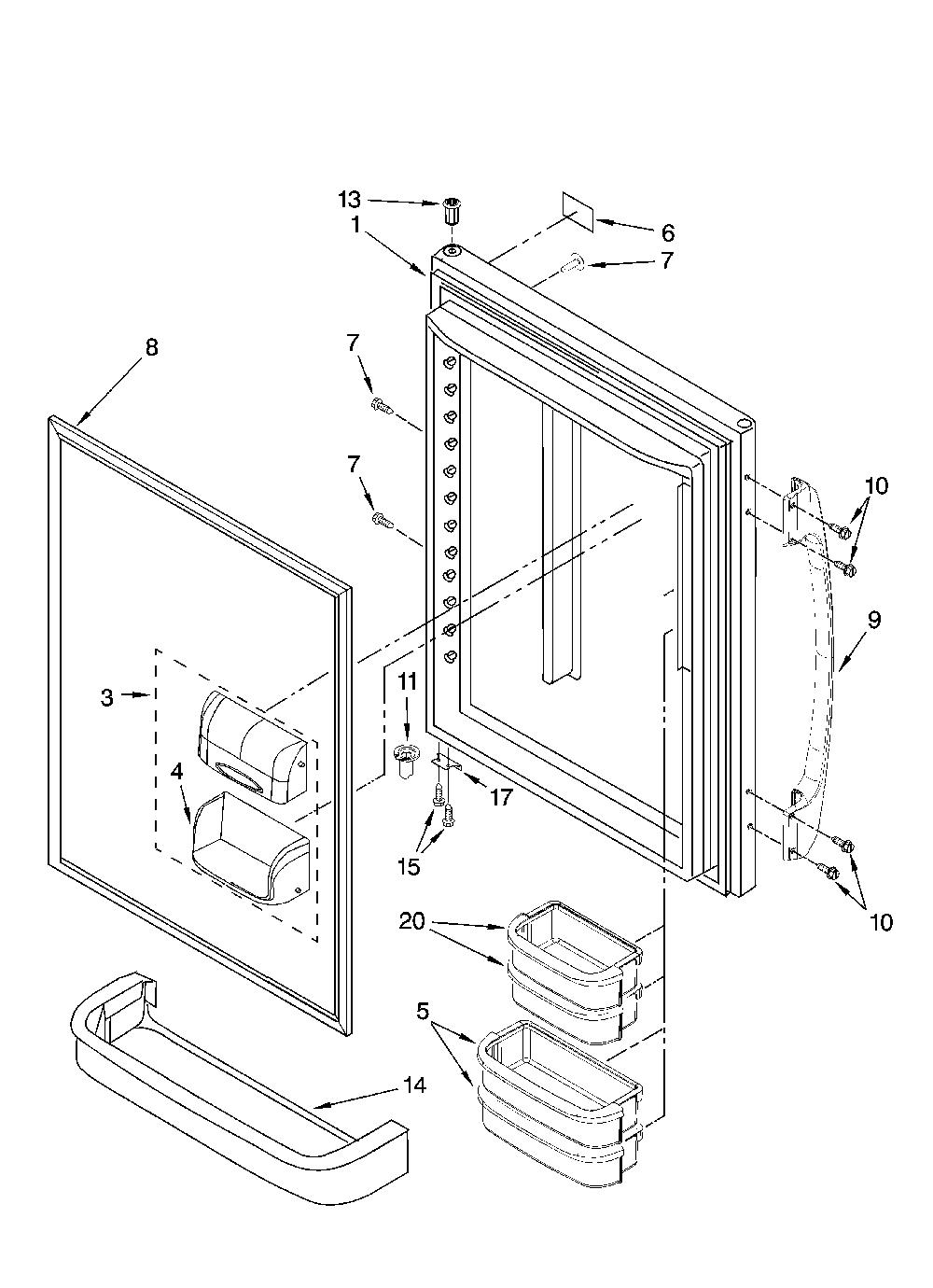 13
1
6
7
8
7
7
10
9
3
11
4
17
15
10
20
5
14