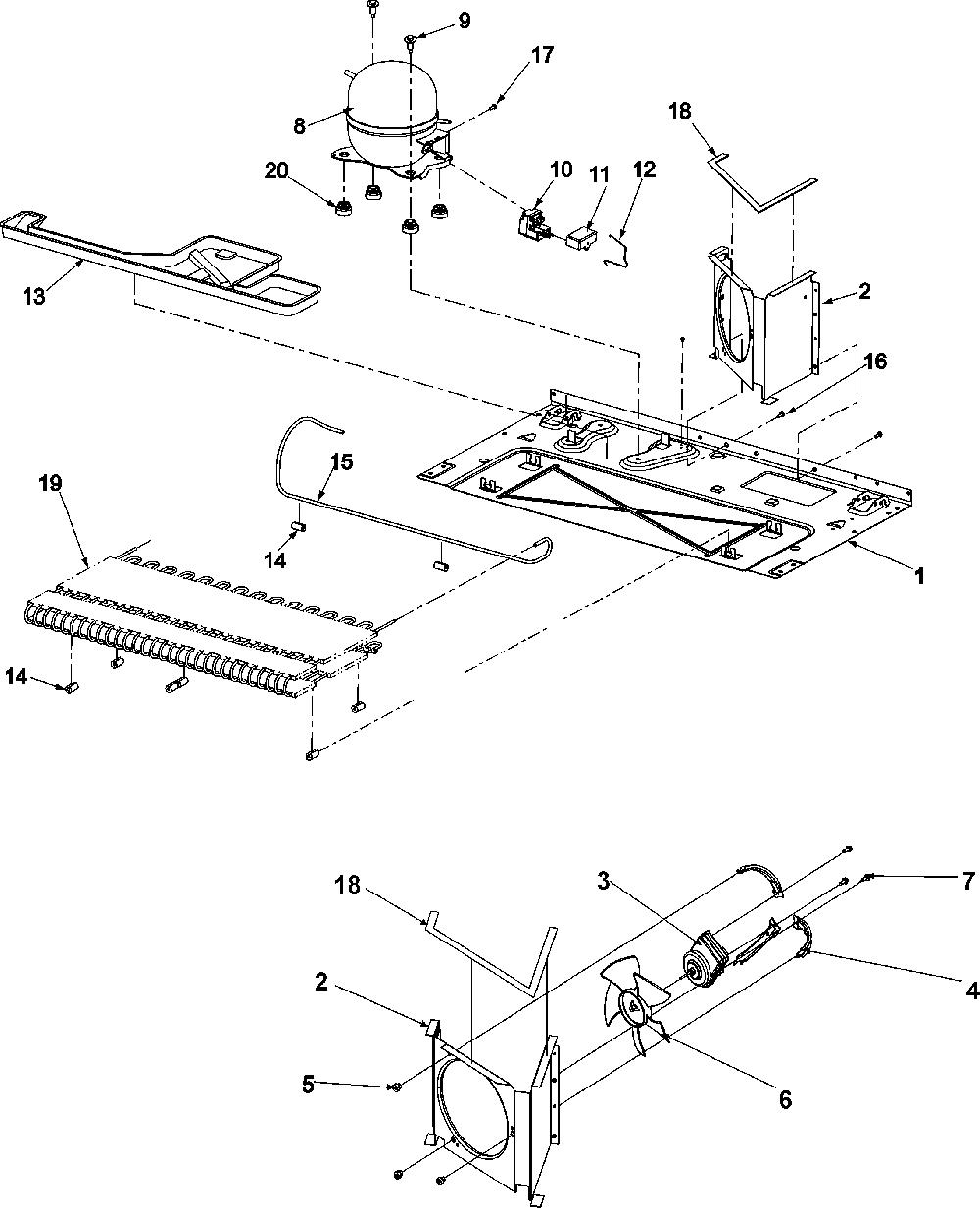 9
17
8
18
20
10
11
12
13
2
16
15
19
14
1
14
18
3
7
2
4
5
6