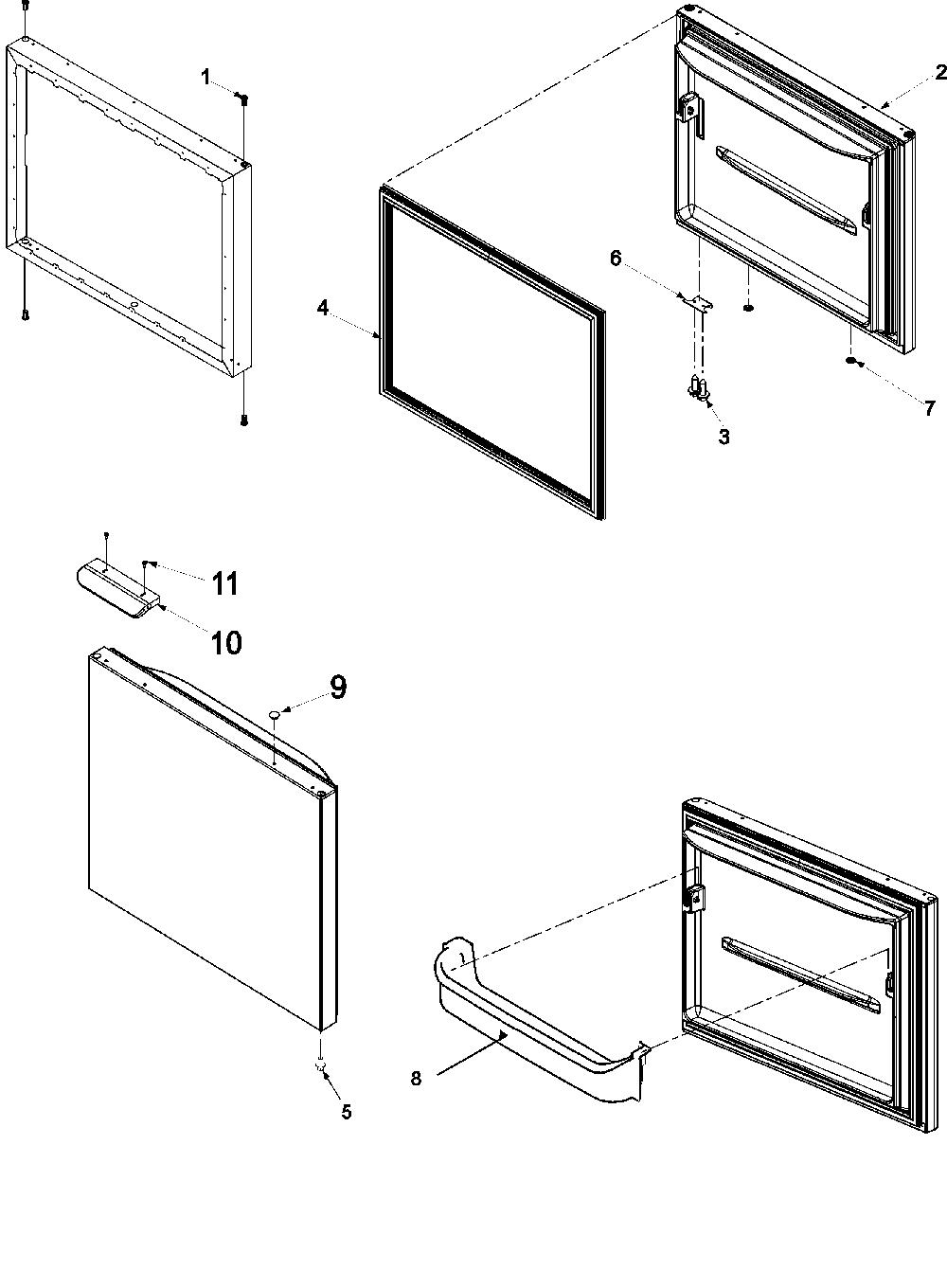 1
2
4
6
7
3
11
10
9
8
5