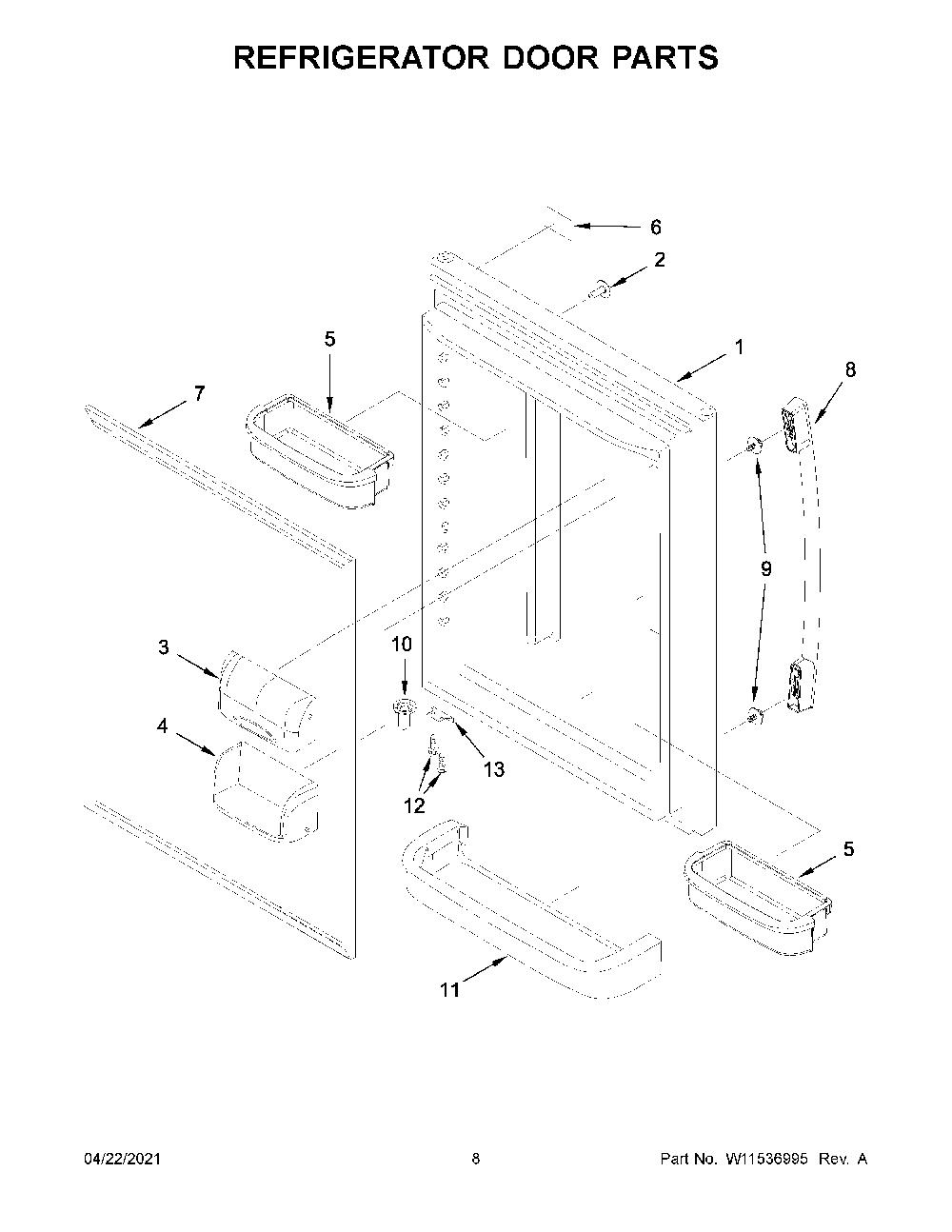 REFRIGERATOR DOOR PARTS

6
2
5
1
8
7
9
3
10
4
13
12
5
11

04/22/2021
8
Part No. W11536995 Rev. A