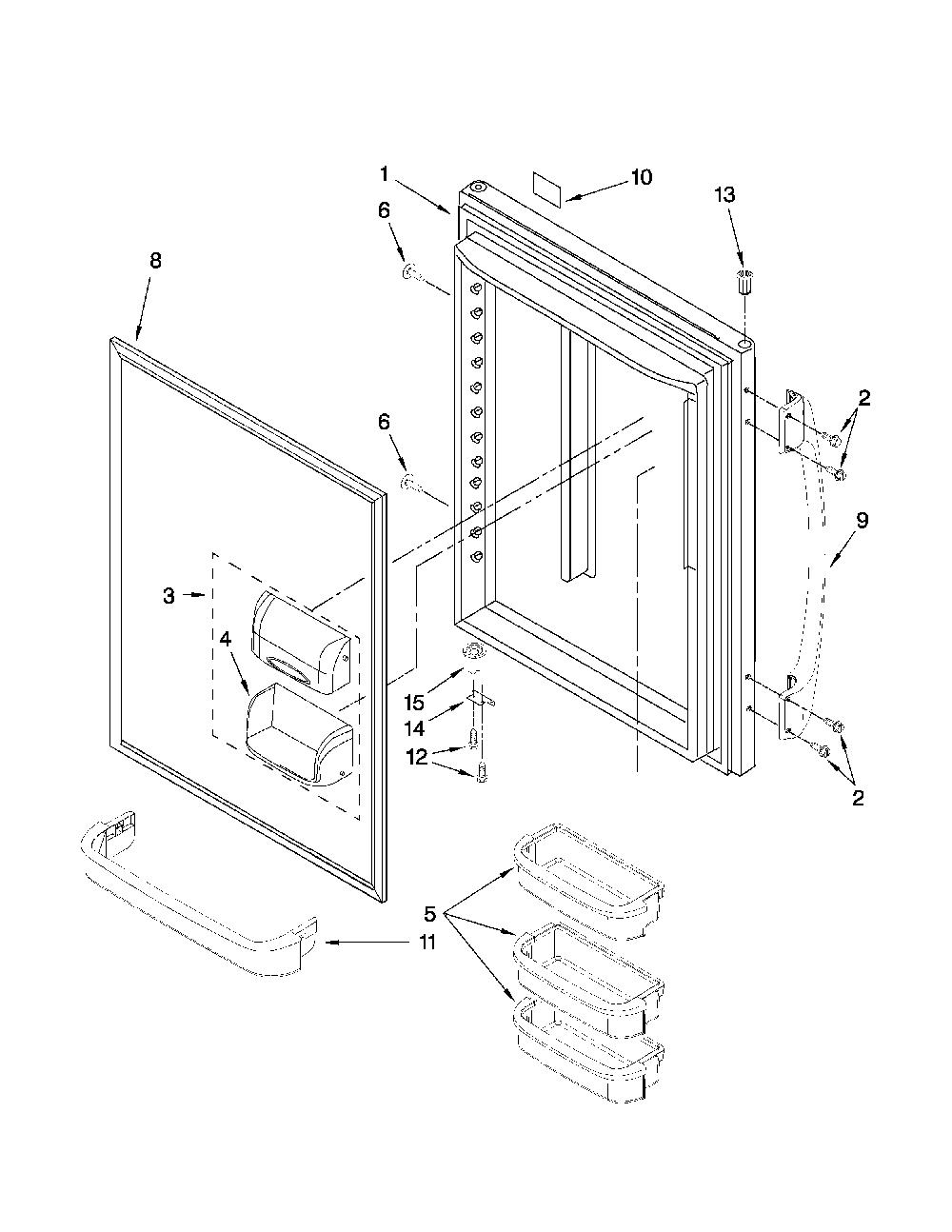 1
10
13
6
8
2
6
9
3
4
15
14
12
2
5
11