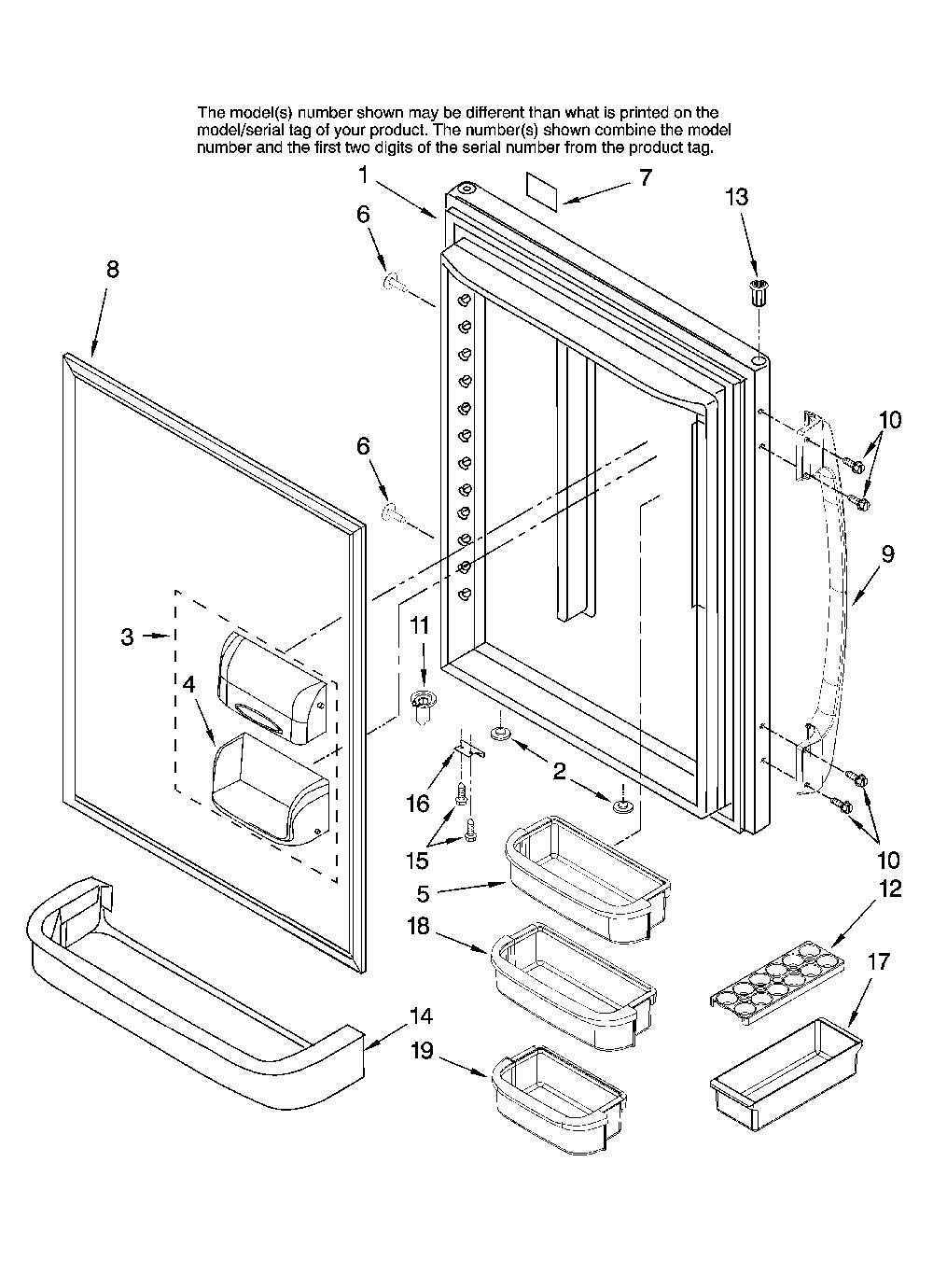 The model(s) number shown may be different than what is printed on the model/serial tag of your product. The number(s) shown combine the model number and the first two digits of the serial number from the product tag.

1
7
13
6
8
10
6
9
3
11
4
2
16
15
10
5
12
18
17
14
19