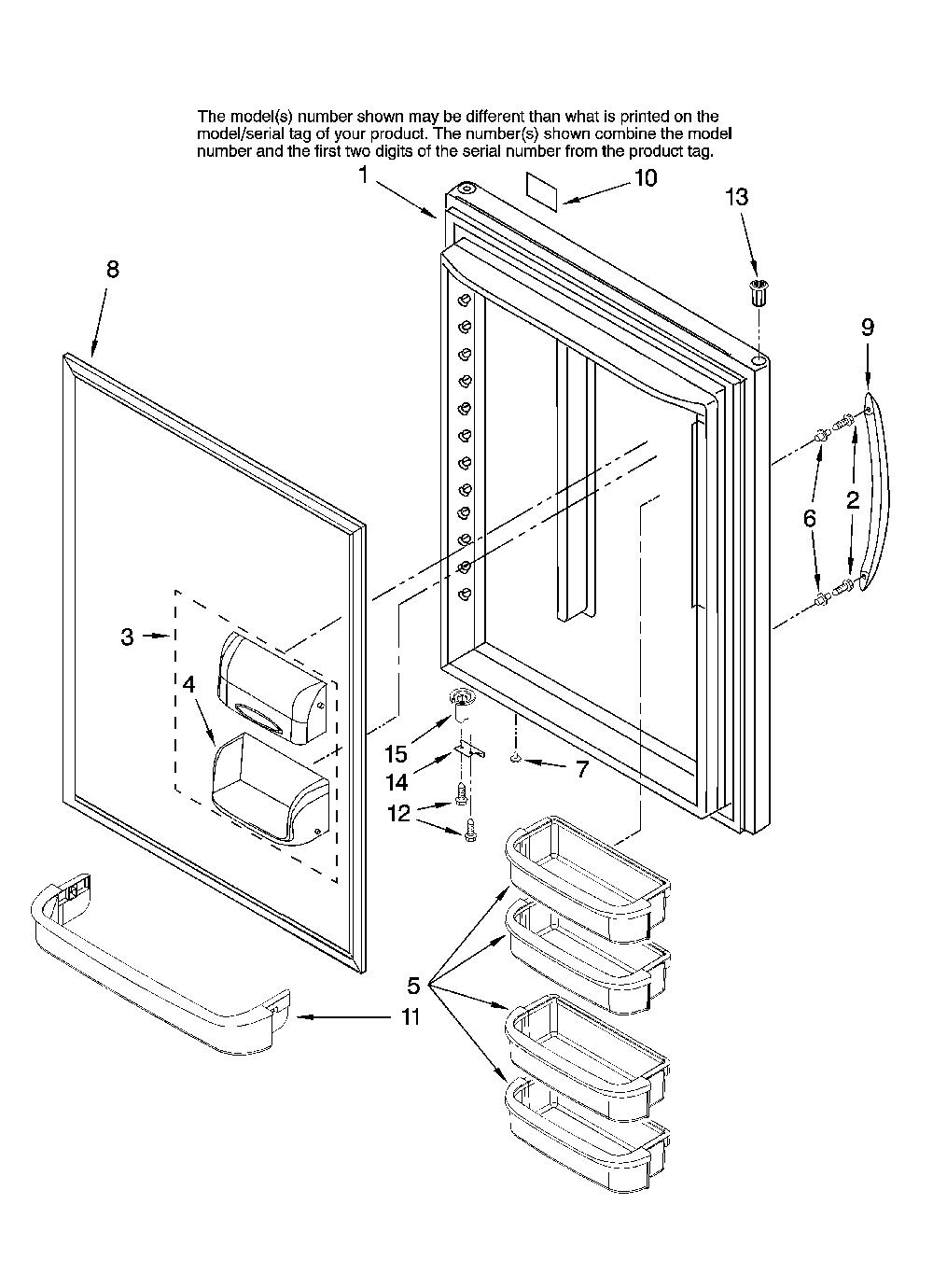 The model(s) number shown may be different than what is printed on the model/serial tag of your product. The number(s) shown combine the model number and the first two digits of the serial number from the product tag.

1
10
13
8
9
6
2
3
4
15
14
7
12
5
11