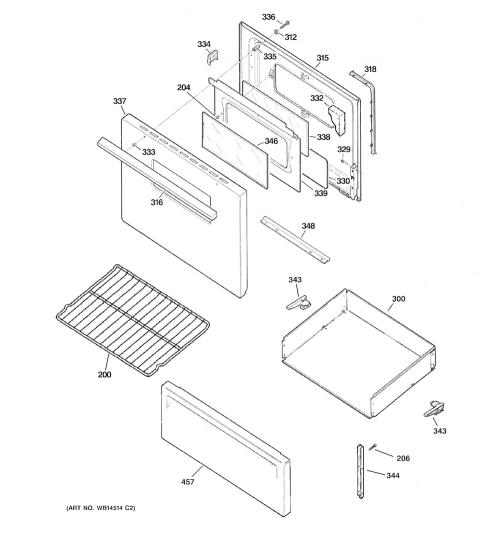 336
312
334
335
315
318
204
332
337
346
338
329
333
330
339
316
348
343
300
200
343
206
344
457
(ART NO. WB14314 C2)