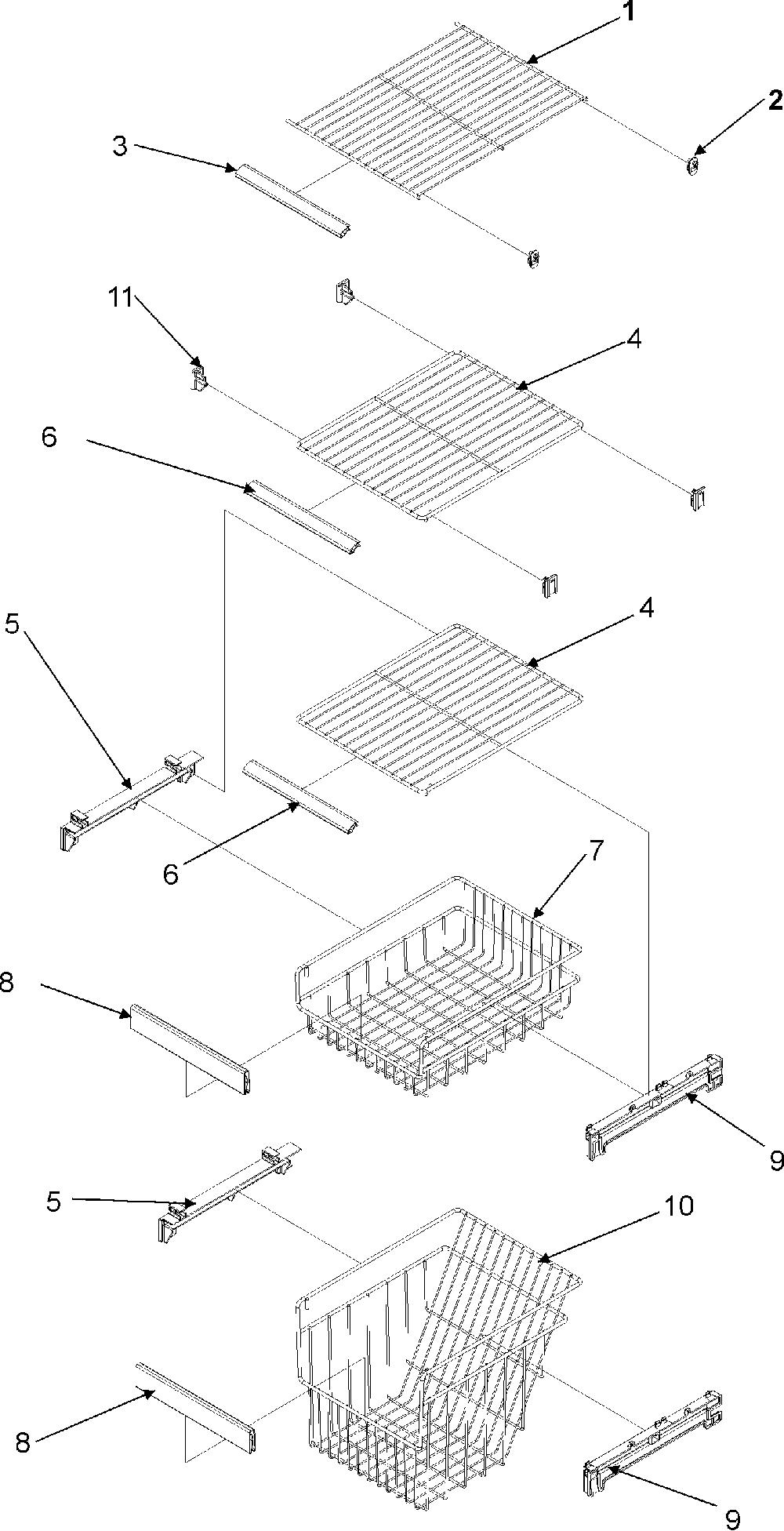 1
2
3
11
4
6
5
4
6
7
8
9
5
10
8
9