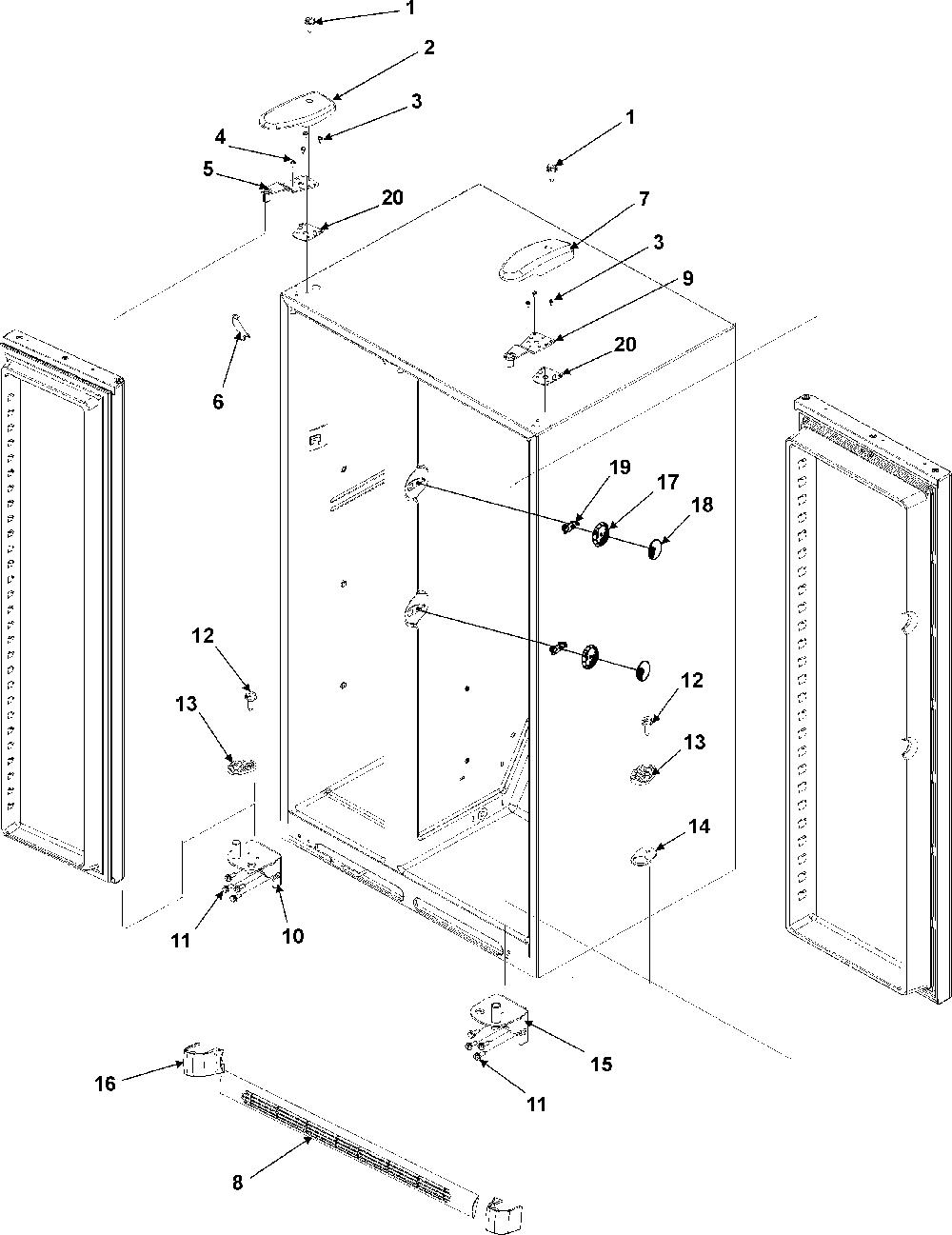 1
2
3
4
5
20
1
7
3
9
20
6
19
17
18
12
13
12
13
14
11
10
15
11
16
8