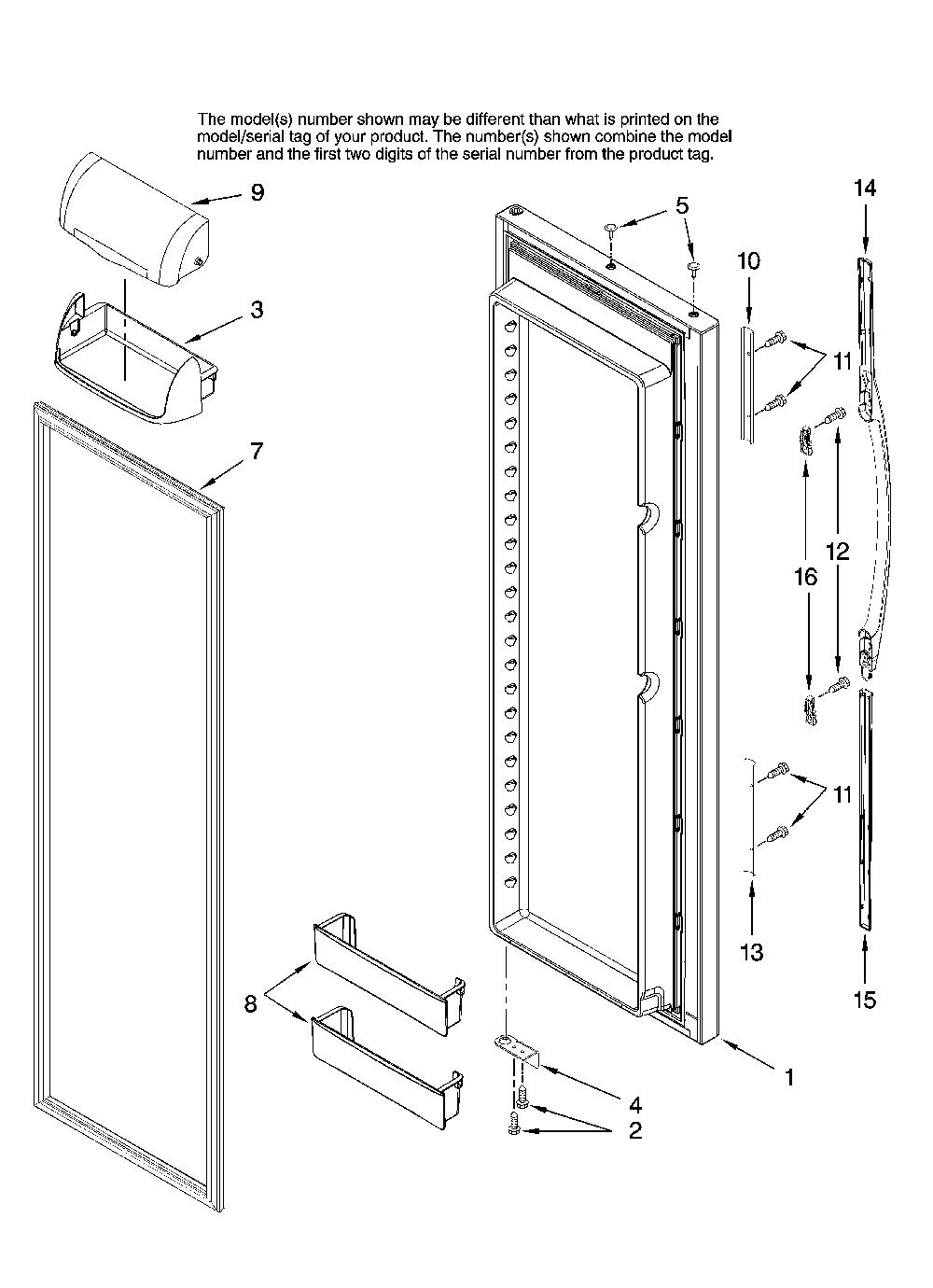 The model(s) number shown may be different than what is printed on the model/serial tag of your product. The number(s) shown combine the model number and the first two digits of the serial number from the product tag.

9

3

7

5

10

14

11

12

16

11

13

15

8

1

4

2