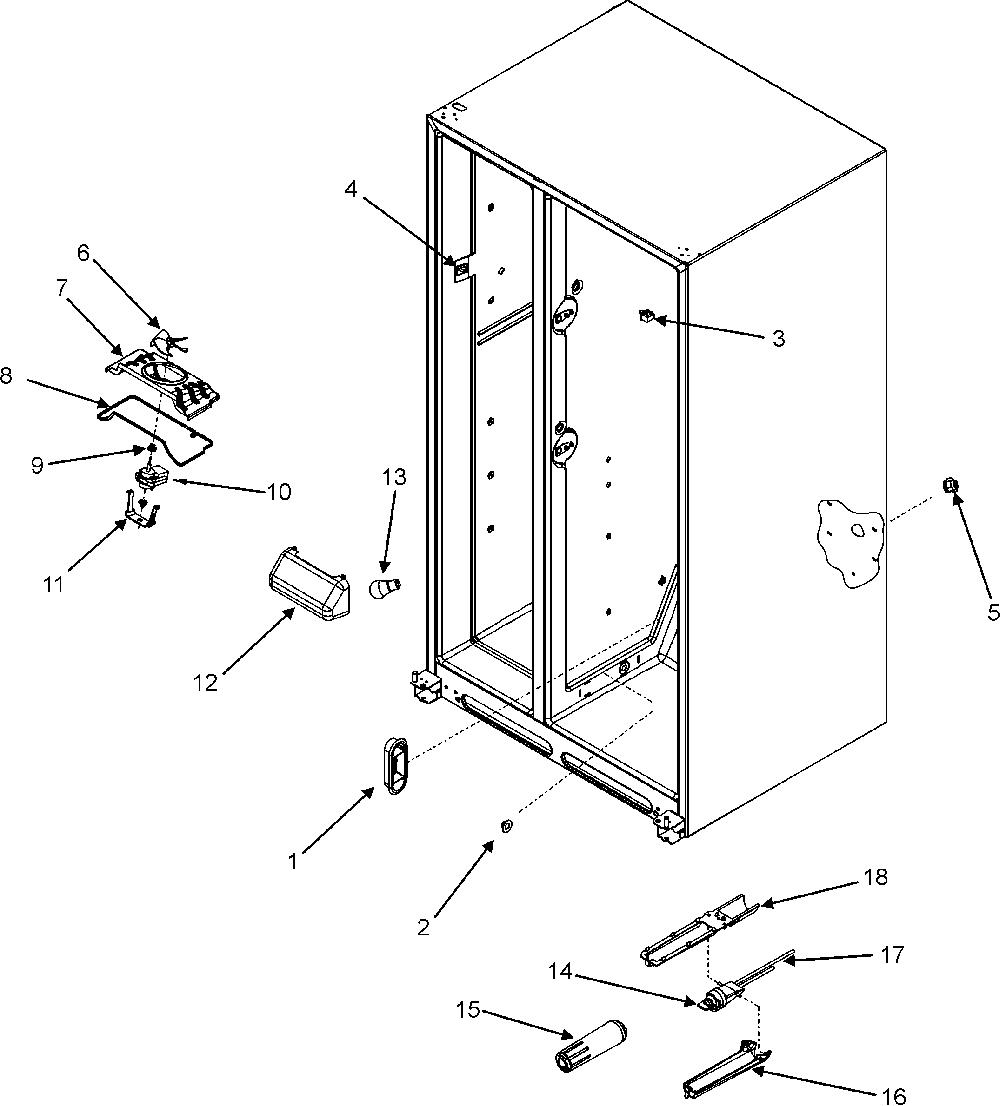 4
6
7
3
8
9
10
13
11
5
12
1
2
18
17
14
15
16