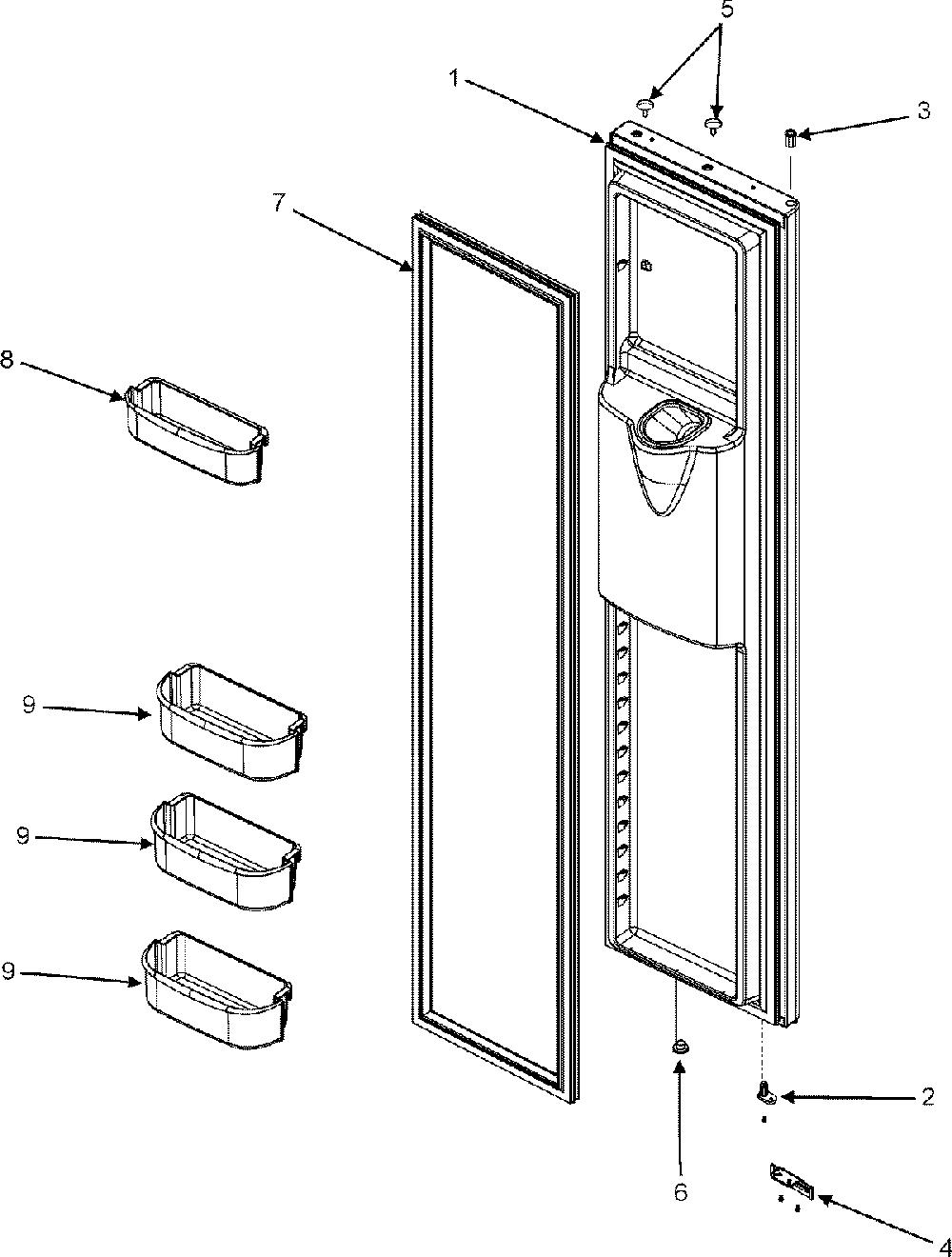 5
1
3
7
8
9
9
9
6
2
4