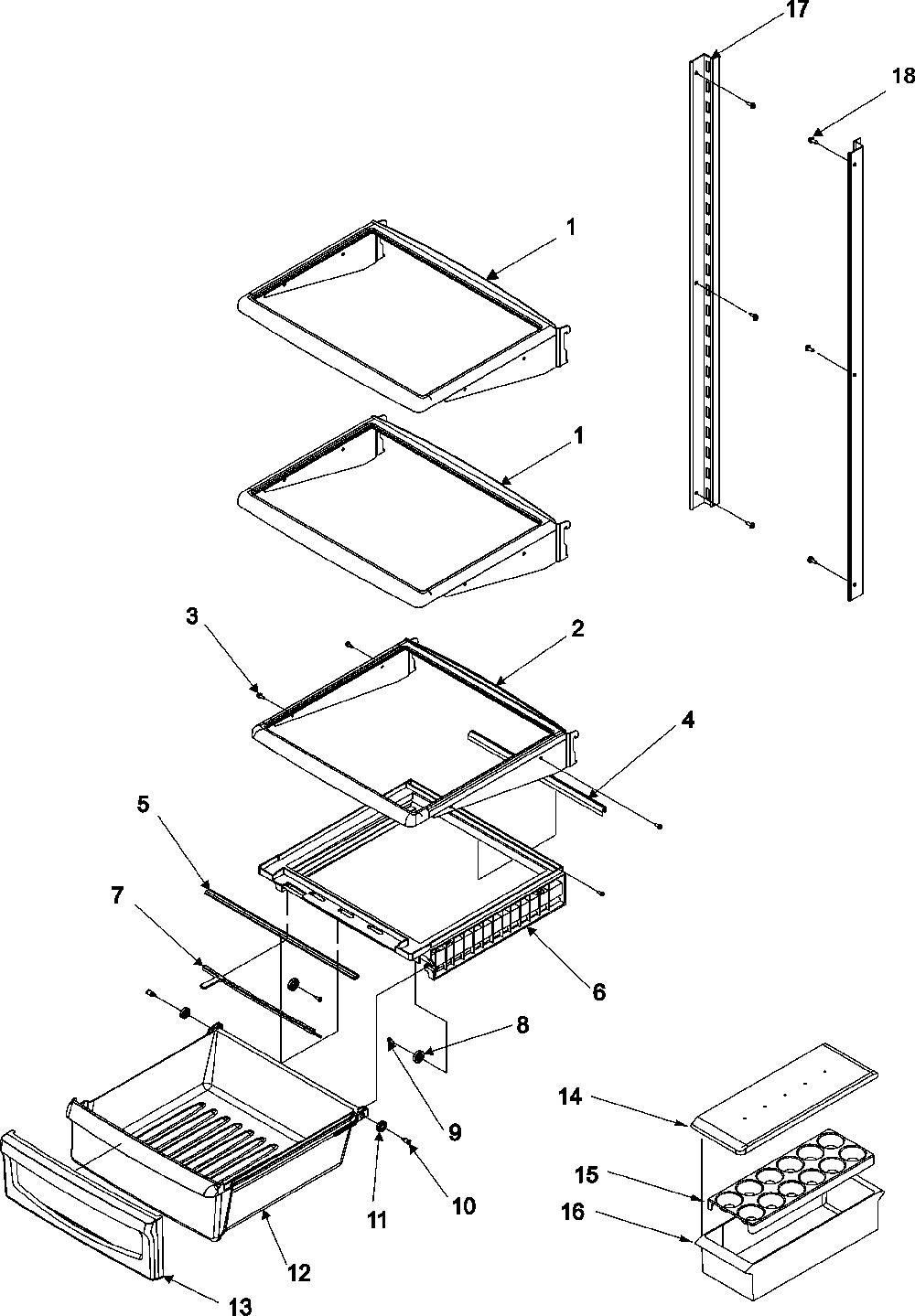 17
18
1
1
3
2
4
5
7
6
8
9
14
15
16
11
10
12
13