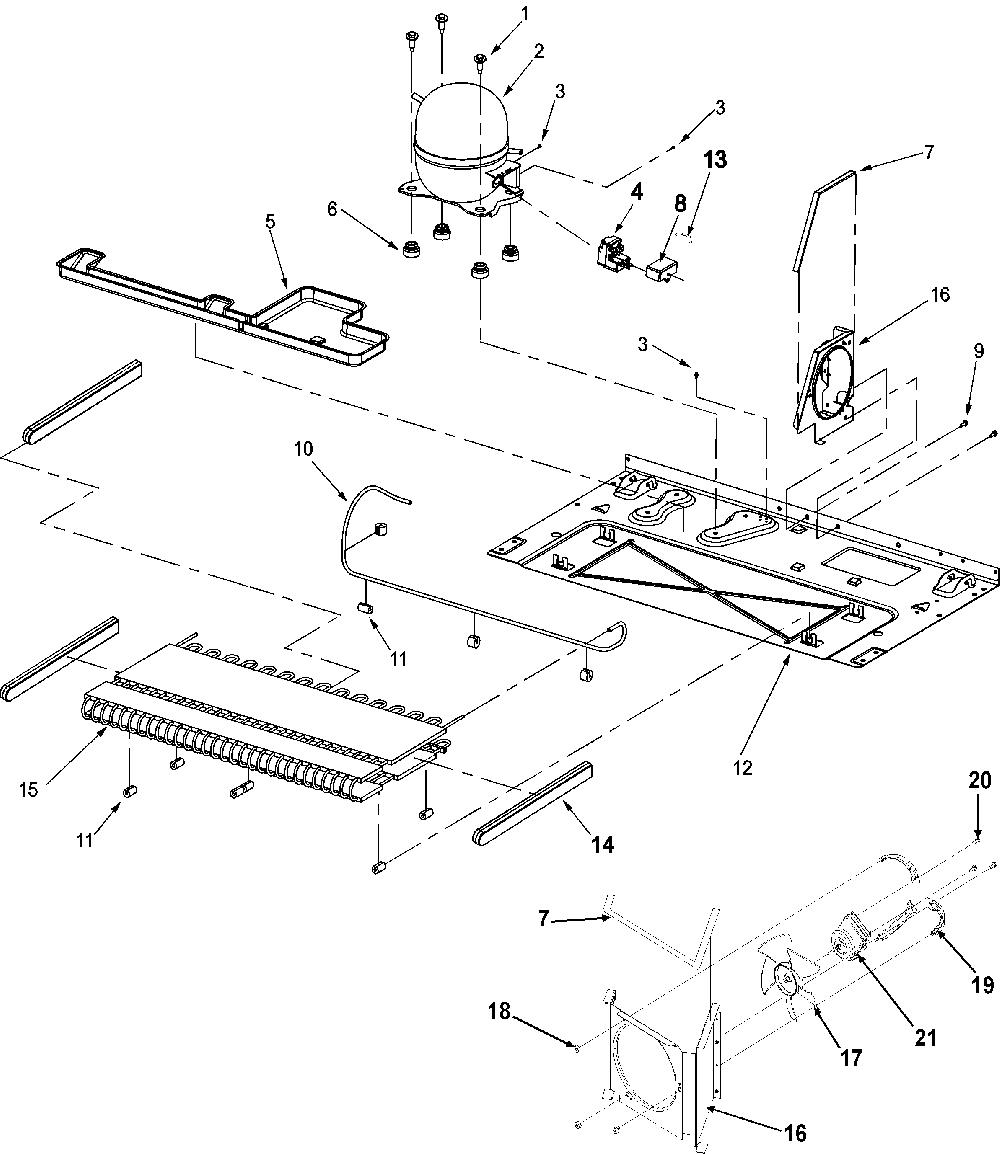 1
2
3
3
13
7
4
8
6
5
16
3
9
10
11
12
15
11
14
20
7
19
18
21
17
16