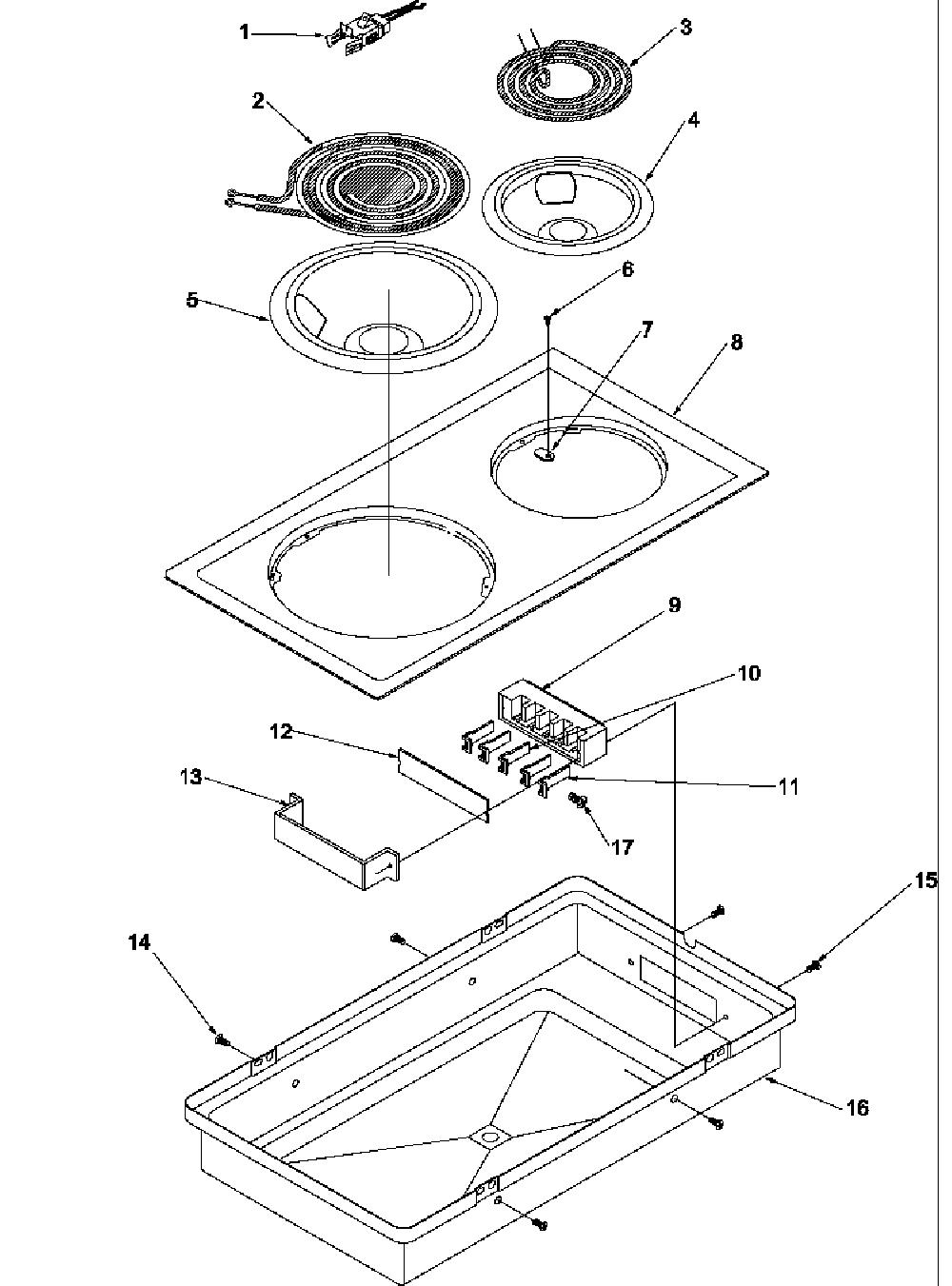 1
3
2
4
6
5
7
8
9
10
12
13
11
17
15
14
16