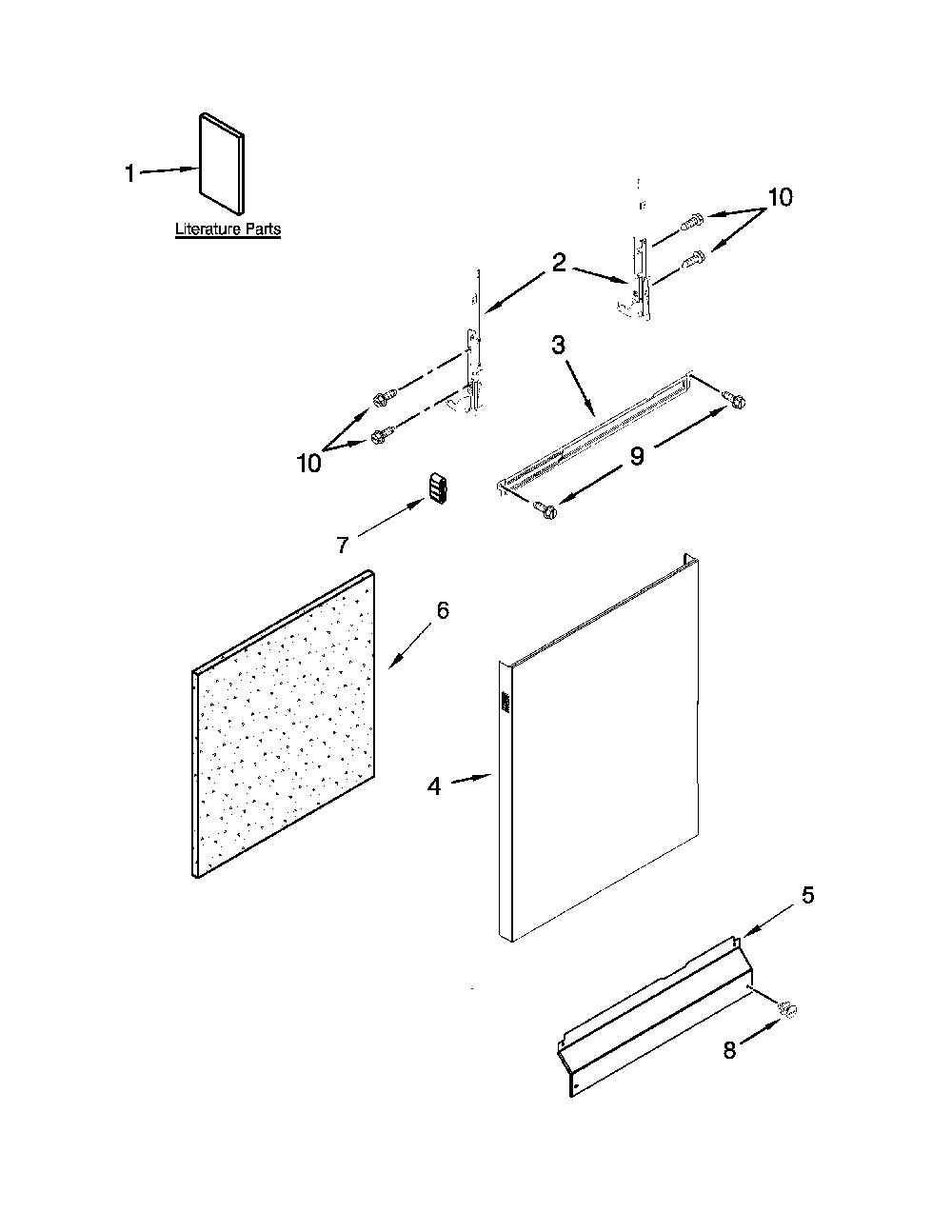 1
Literature Parts
10
2
3
10
9
7
6
4
5
8