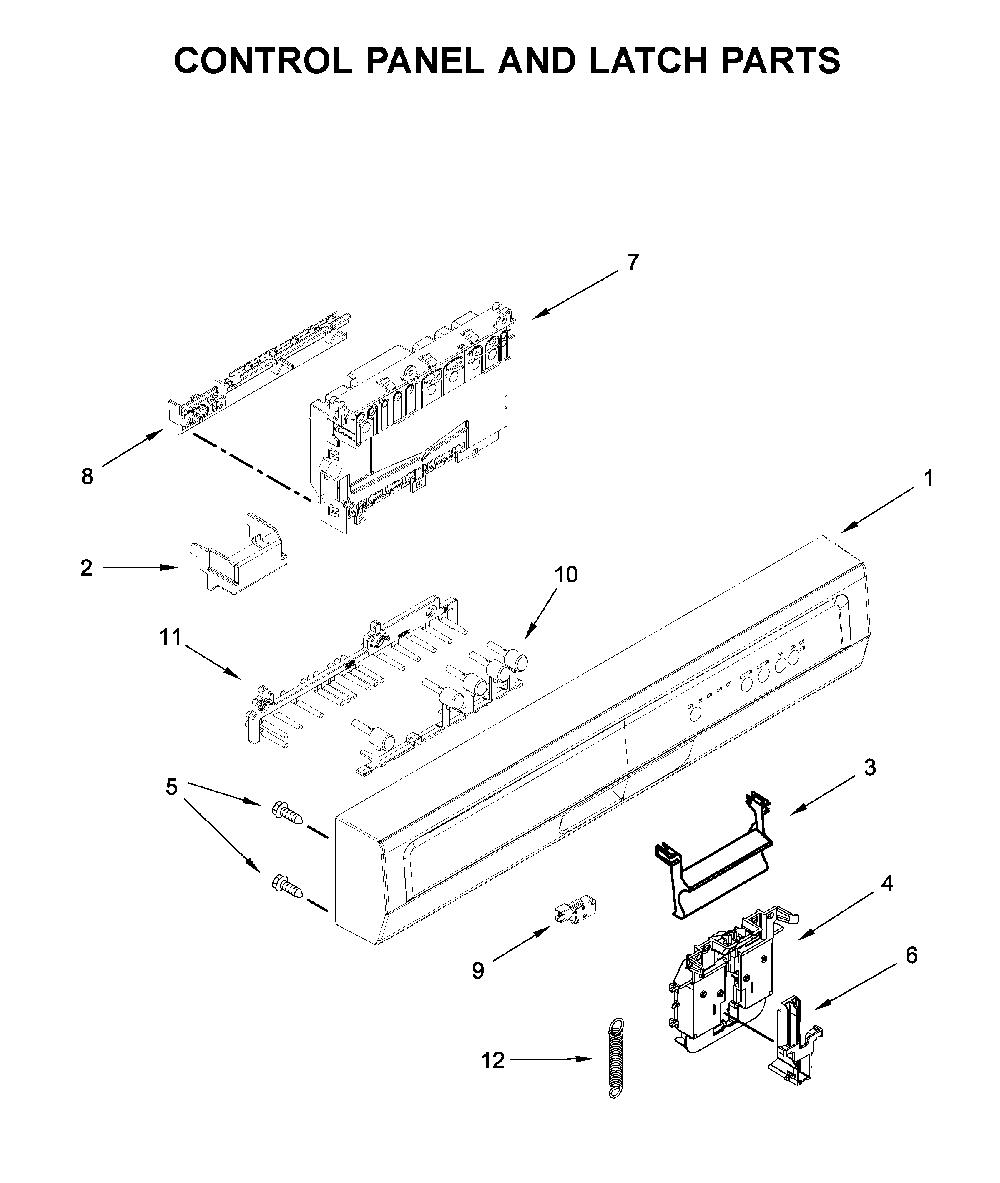 CONTROL PANEL AND LATCH PARTS

7

8

1

2

10

11

5

3

4

9

6

12