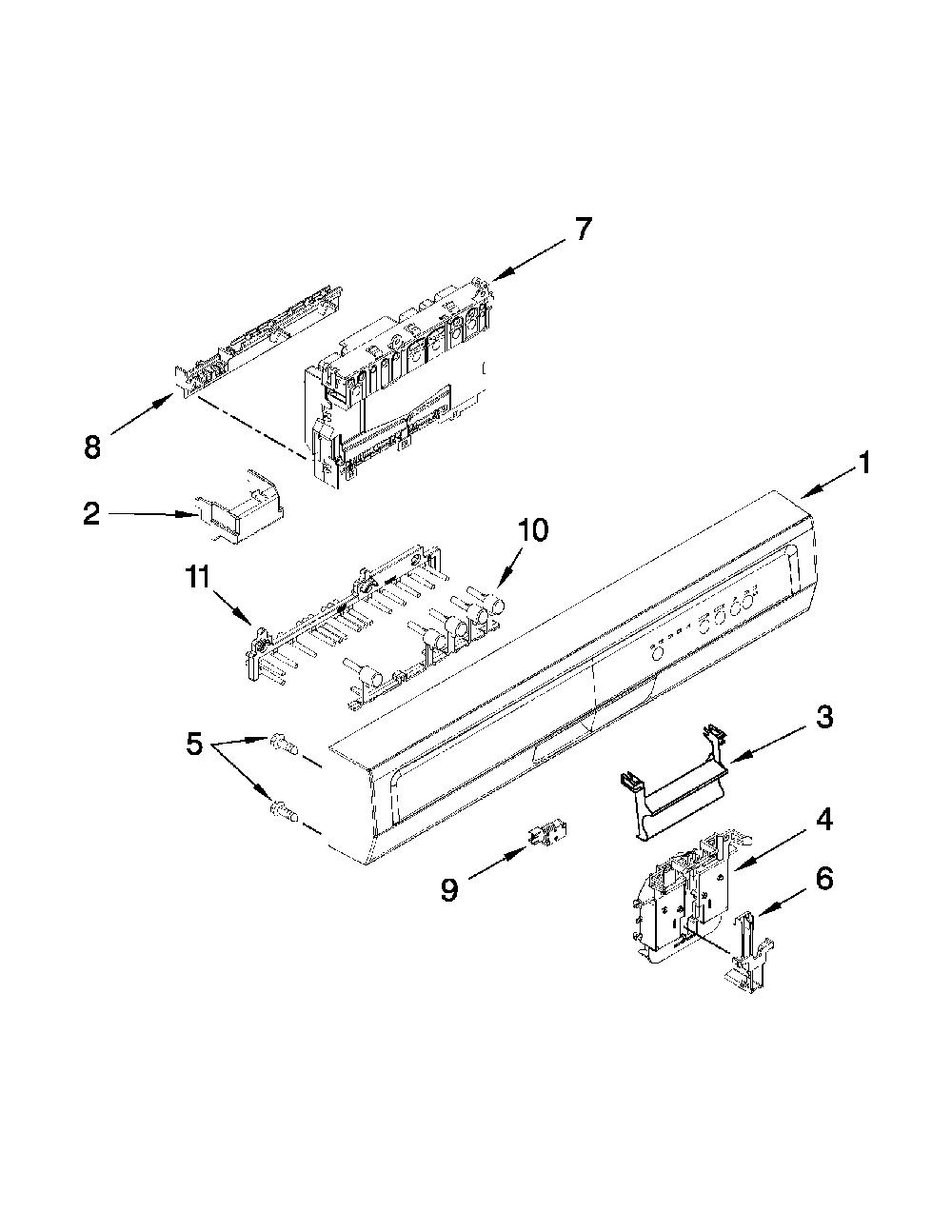 7
8
1
2
10
11
5
3
4
9
6