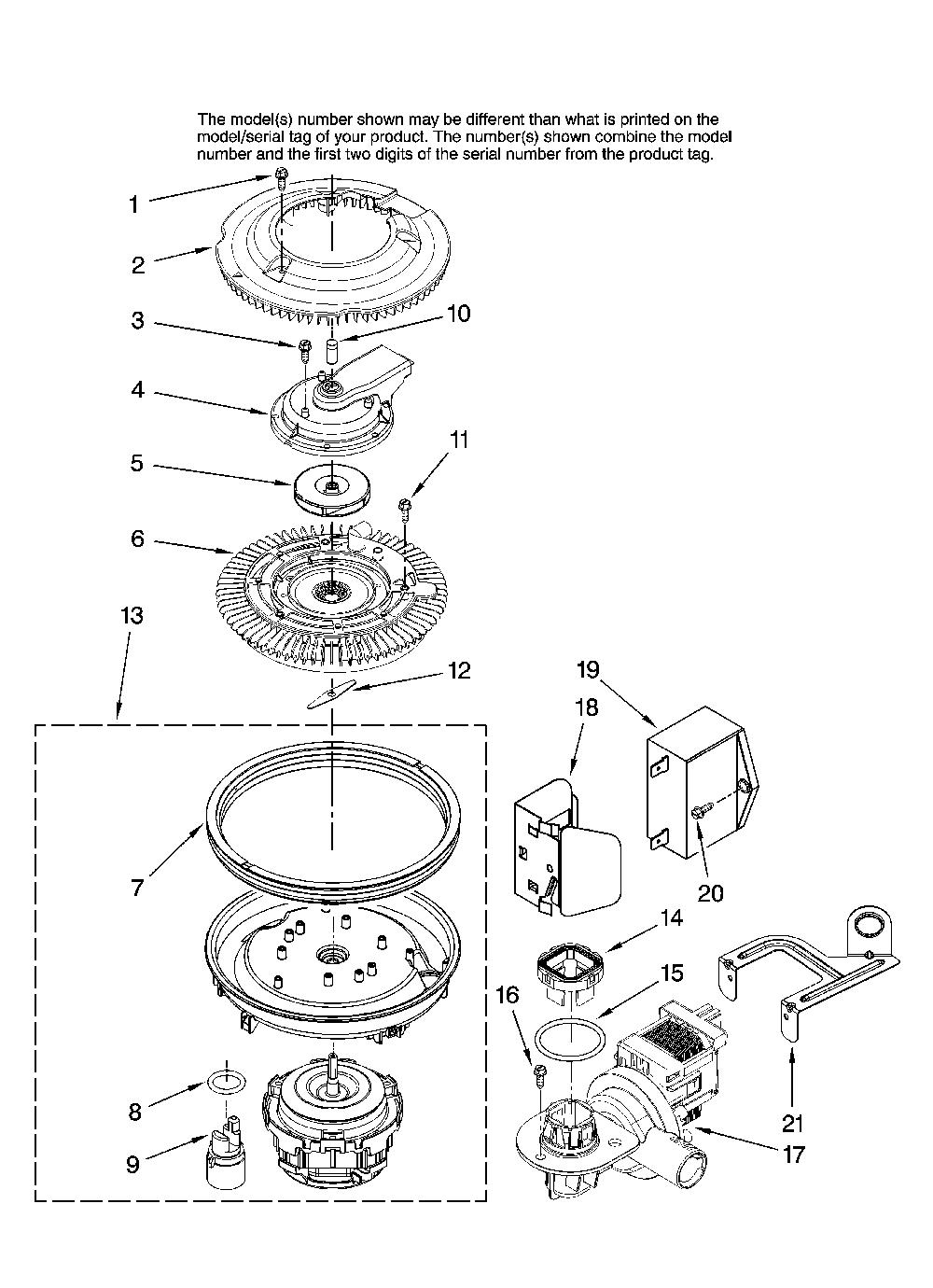 The model(s) number shown may be different than what is printed on the model/serial tag of your product. The number(s) shown combine the model number and the first two digits of the serial number from the product tag.

1
2
3
10
4
5
11
6
13
12
19
18
7
20
14
15
16
8
9
21
17