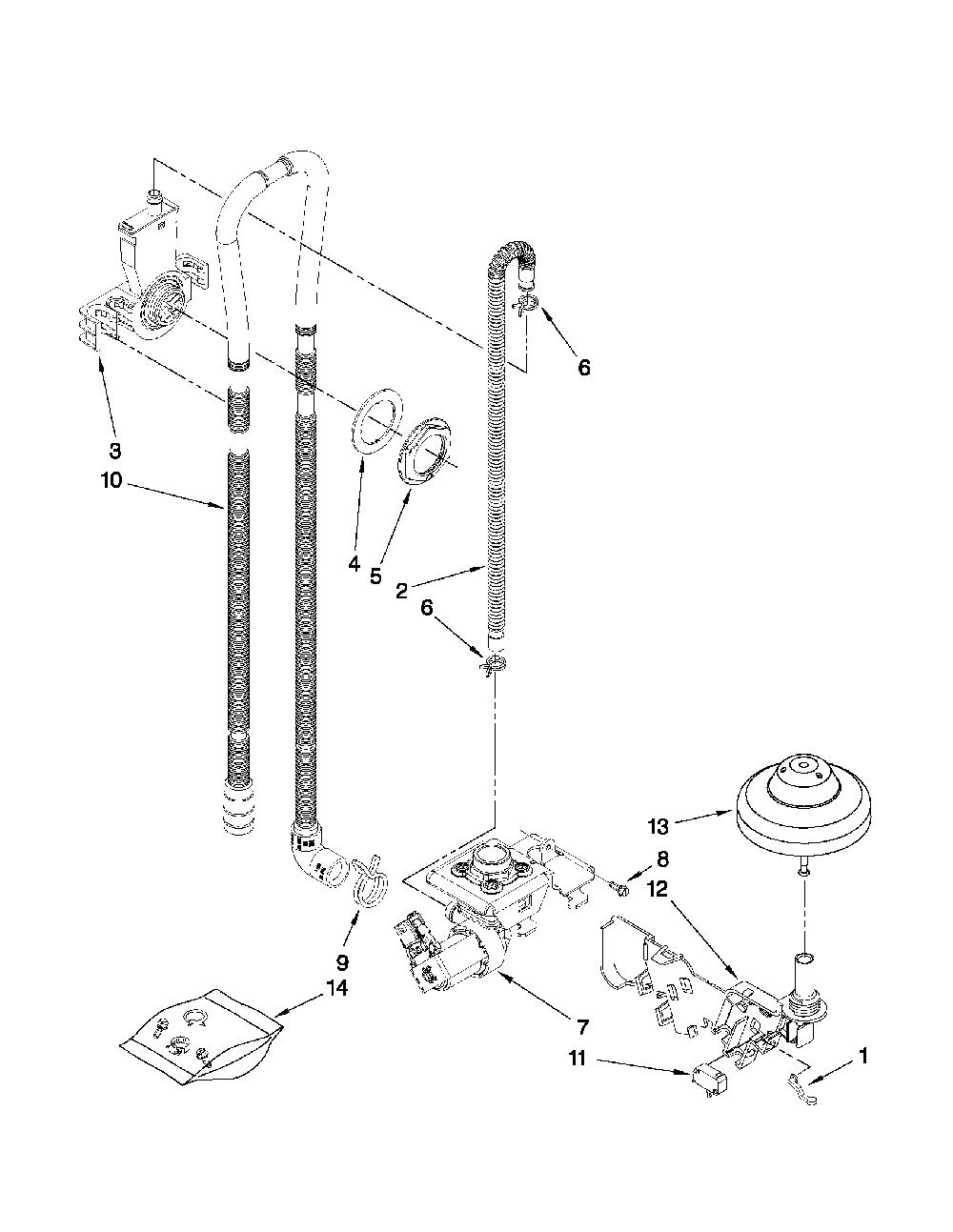 6
3
10
4
5
2
6
13
8
12
9
14
7
11
1