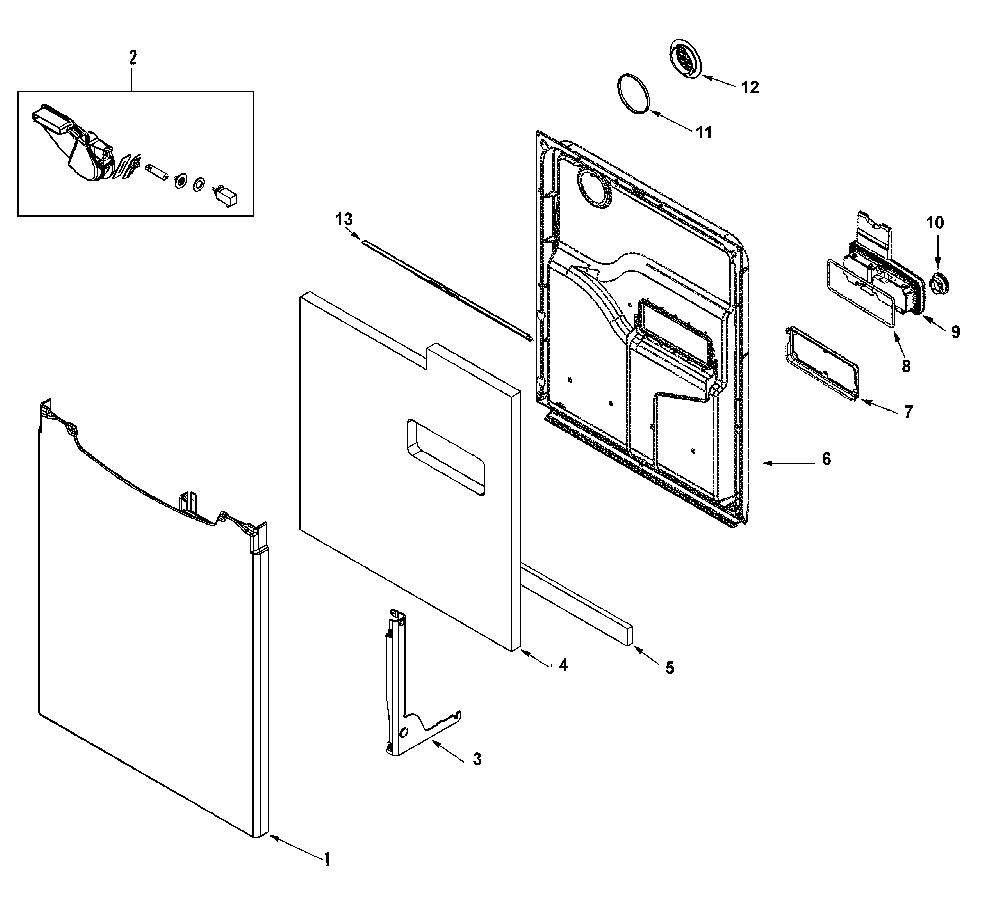 2
12
11
13
10
9
8
7
6
4
5
3
1