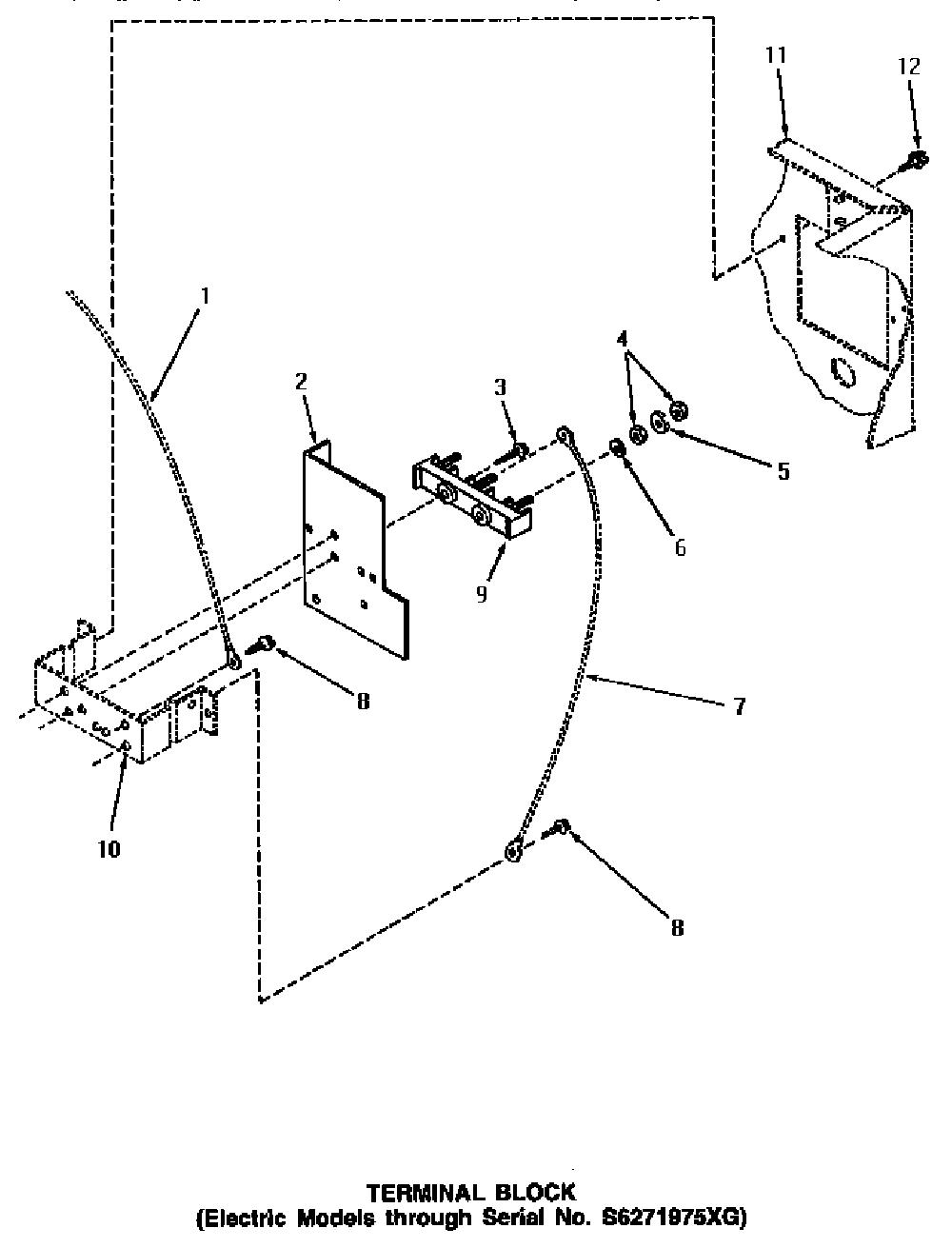 11
12
1
2
3
4
5
6
9
8
7
10
8

TERMINAL BLOCK
(Electric Models through Serial No. S6271975XG)