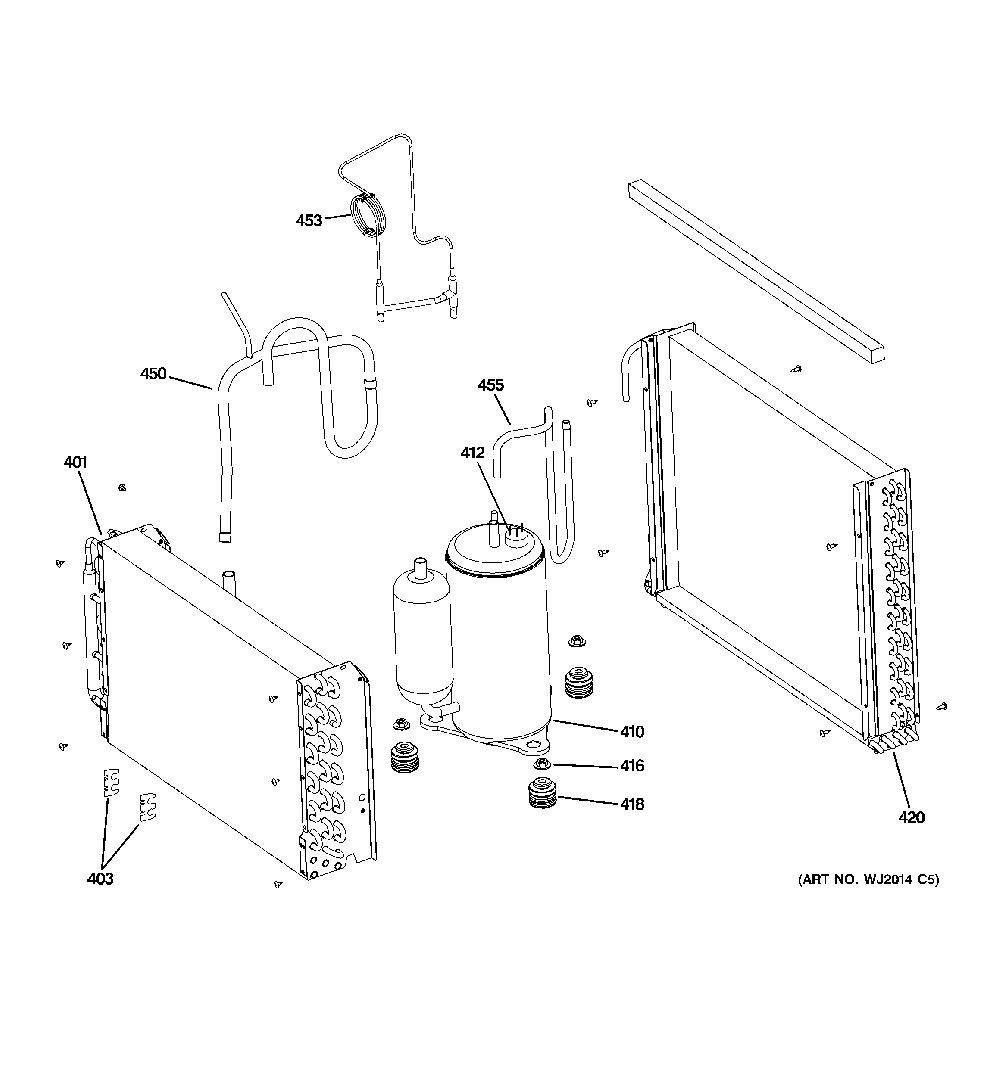 453

450

455

412

401

410

416

418

420

403

(ART NO. WJ2014 C5)