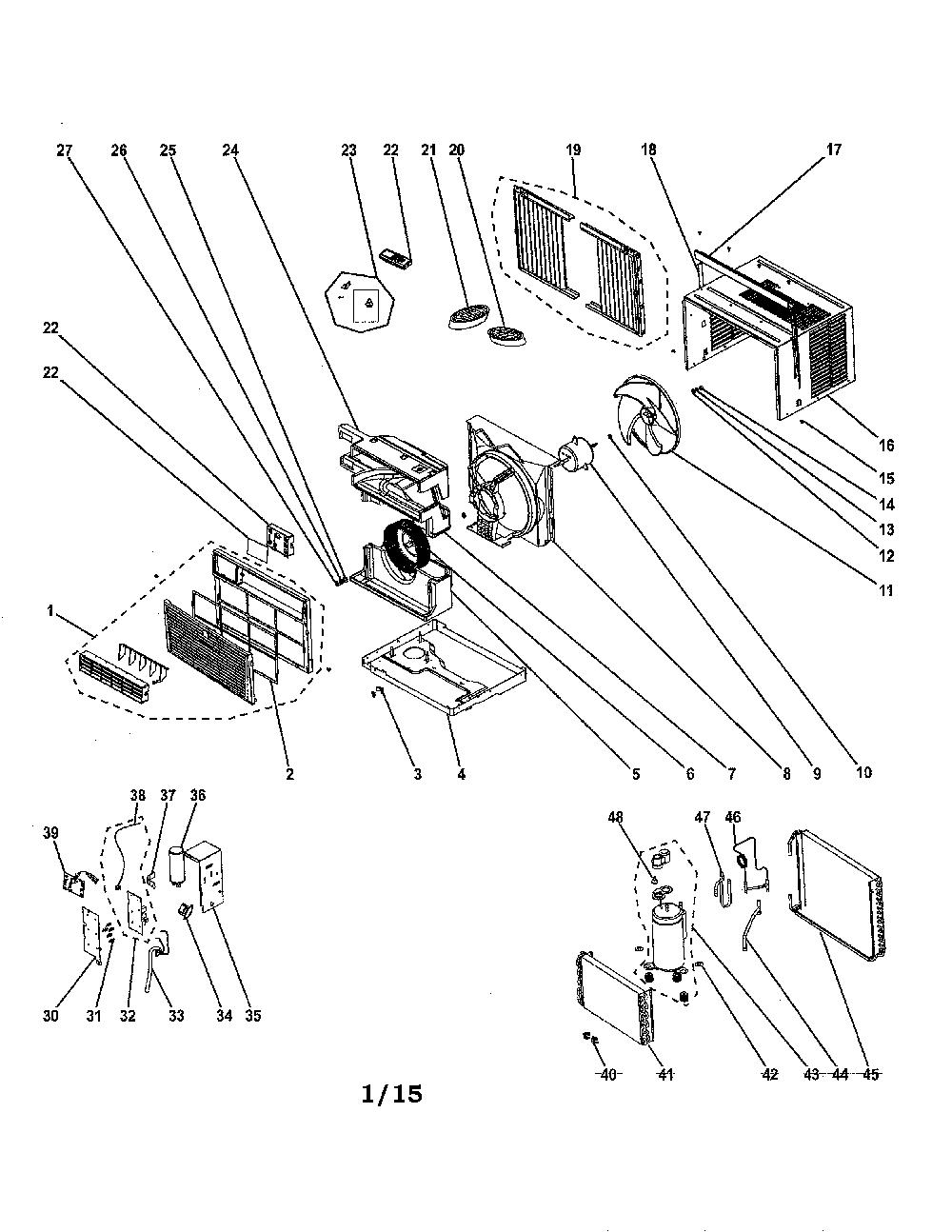 27 26 25 24 23 22 21 20 19 18 17

22

22

16

15

14

13

12

11

1

2 3 4 5 6 7 8 9 10

38 37 36

39

30 31 32 33 34 35

48 47 46

40 41 42 43 44 45

1/15