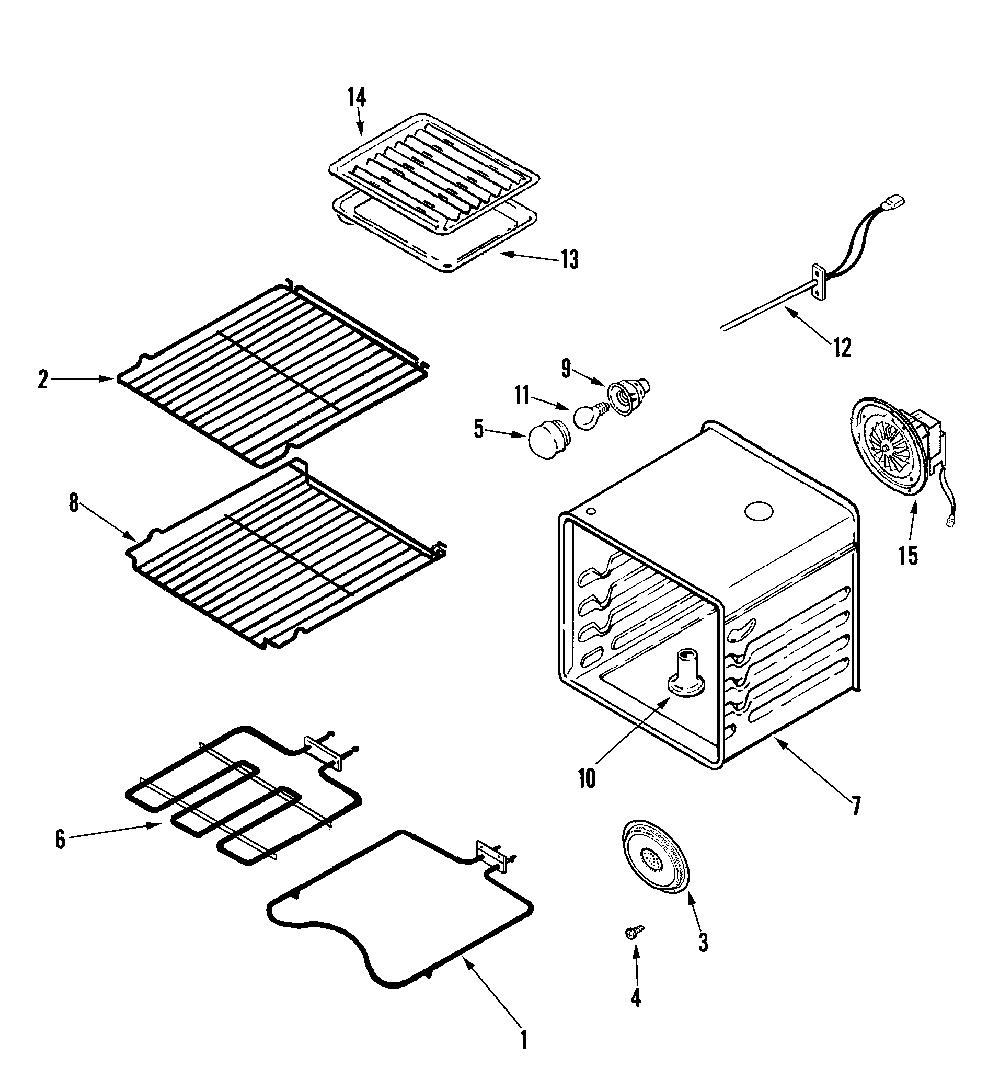 14
13
2
12
9
11
5
8
15
10
7
6
3
4
1