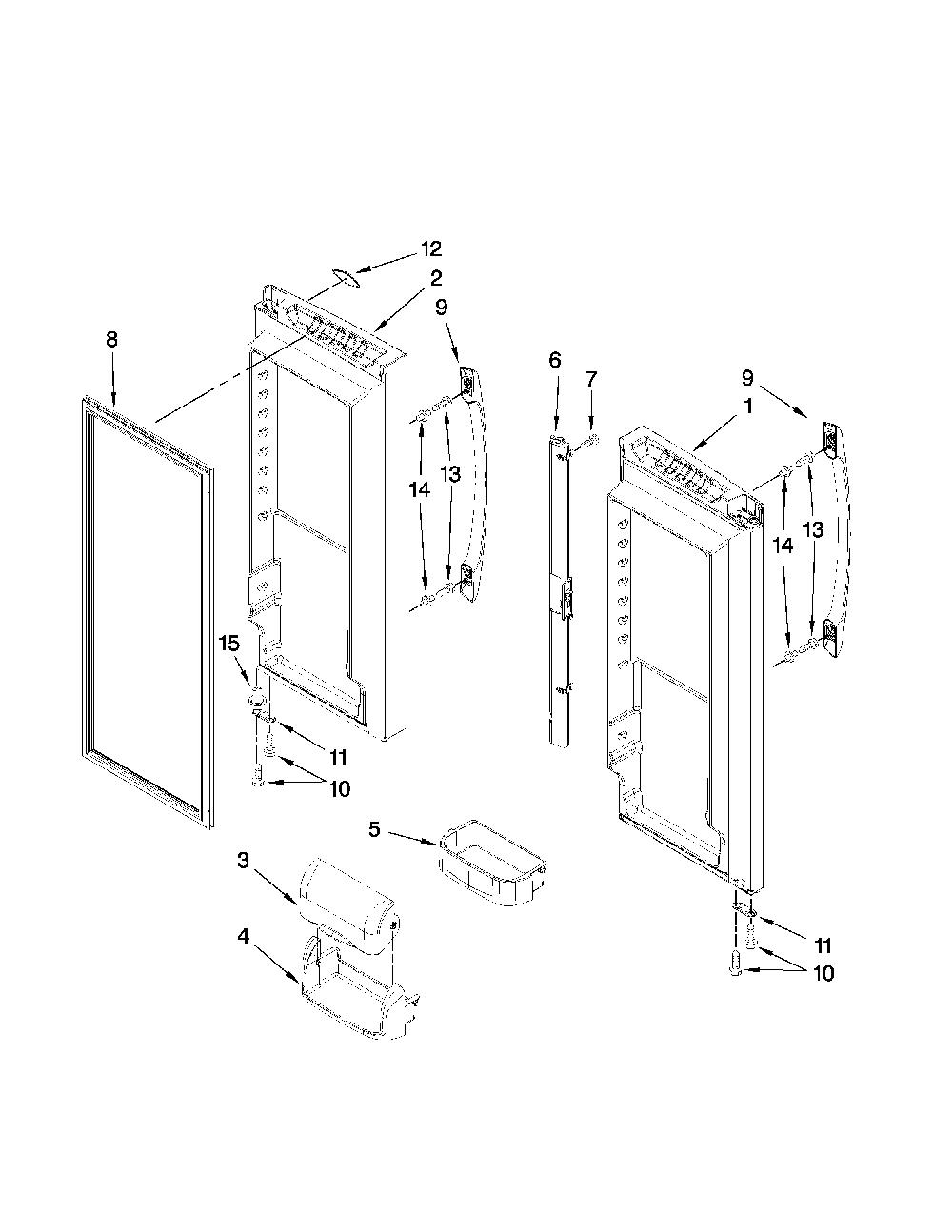 12
2
9
8
6
7
9
1
14
13
14
13
15
11
10
5
3
4
11
10