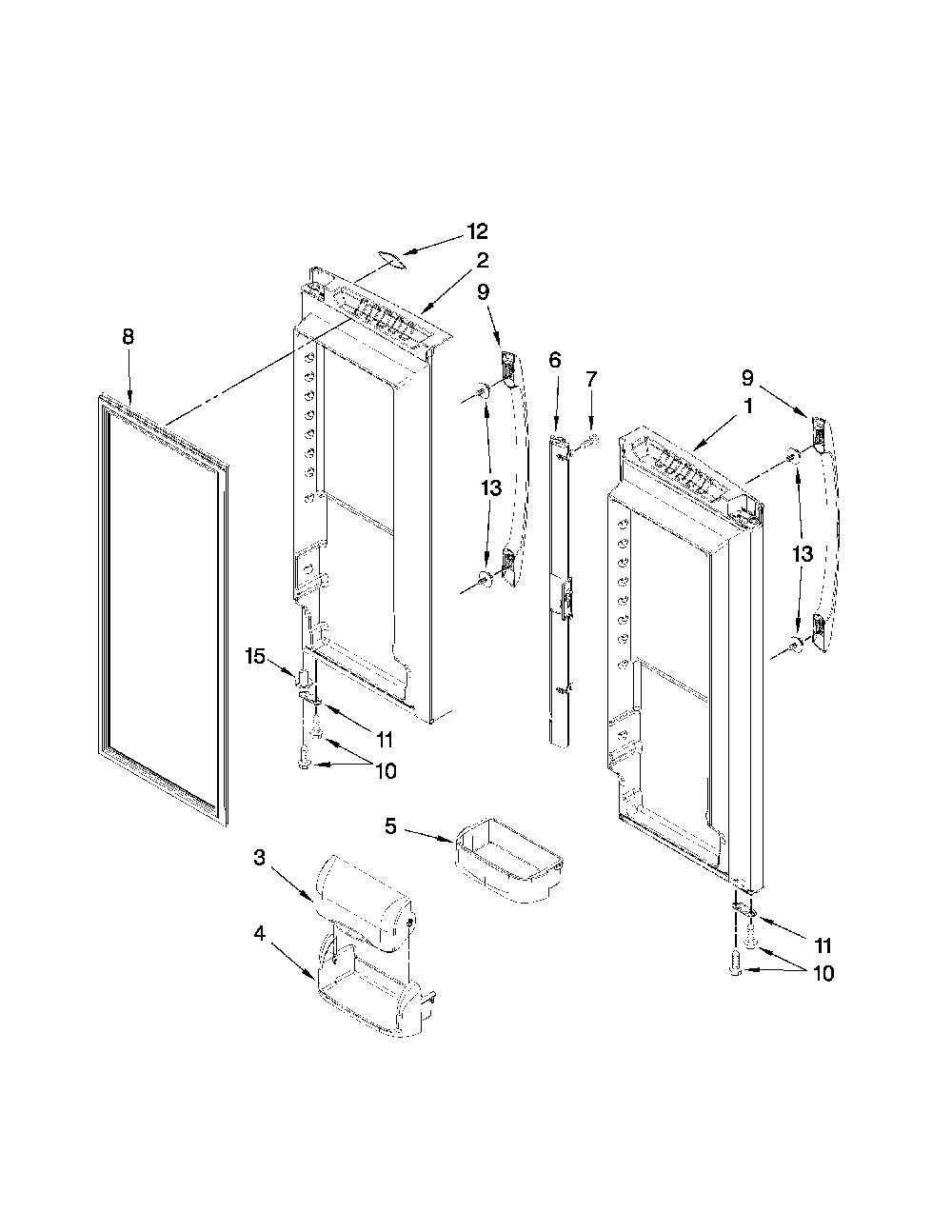 12
2
9
8
6
7
9
1
13
13
15
11
10
5
3
4
11
10