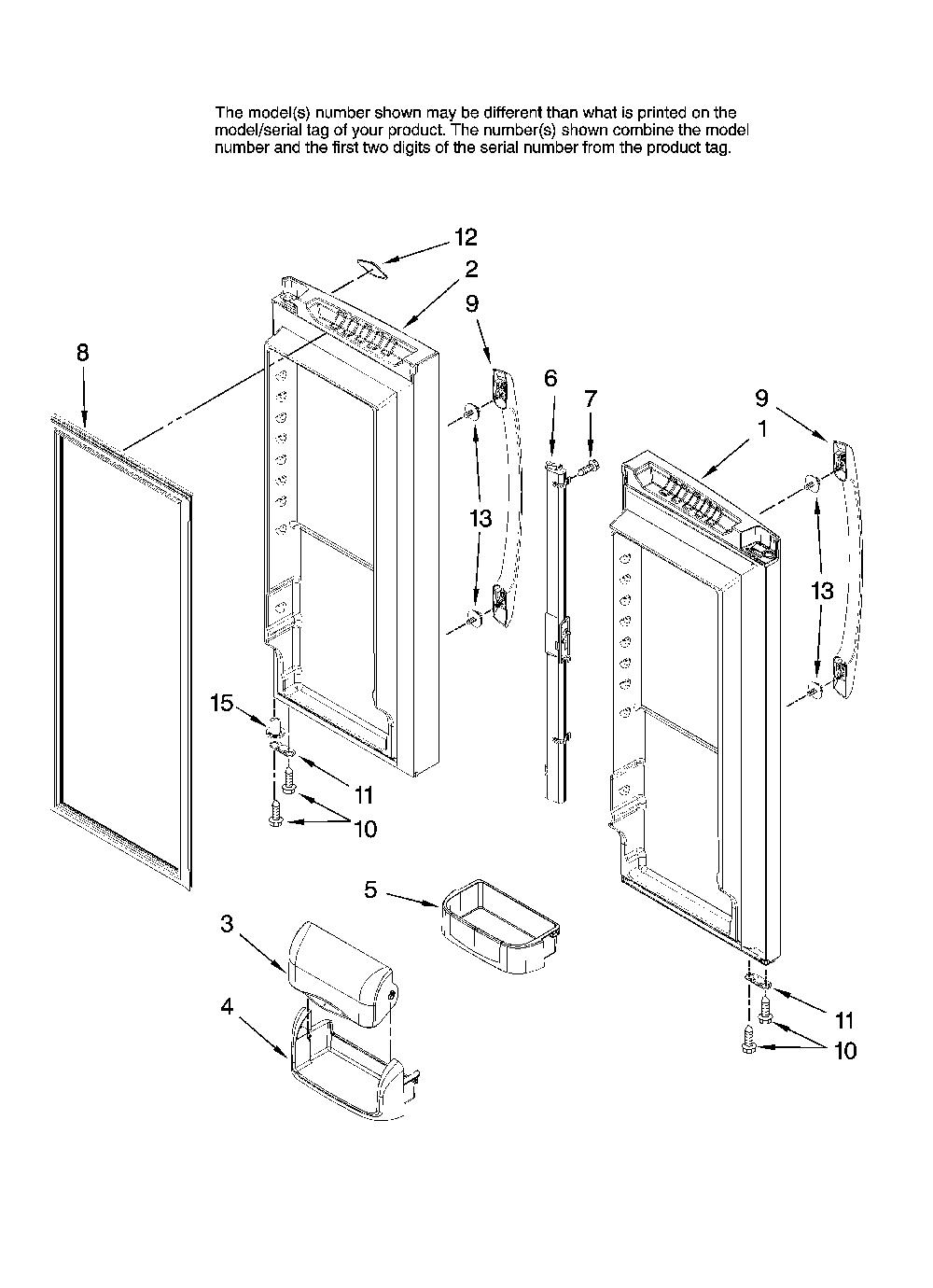 The model(s) number shown may be different than what is printed on the model/serial tag of your product. The number(s) shown combine the model number and the first two digits of the serial number from the product tag.

12
2
9
8
6
7
9
1
13
13
15
11
10
5
3
4
11
10