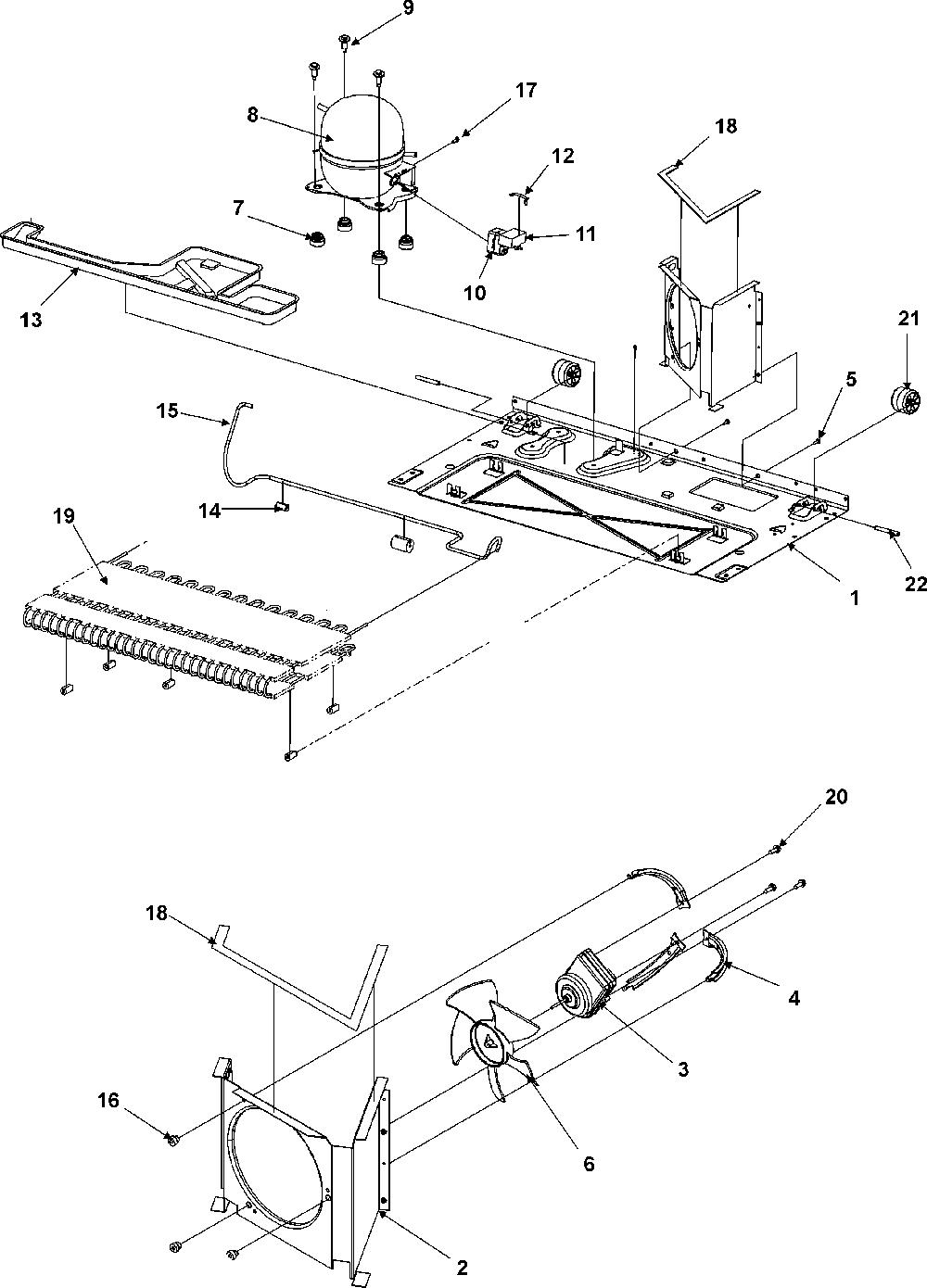 9
17
8
18
12
7
11
10
13
21
5
15
14
19
22
1
20
18
4
3
16
6
2