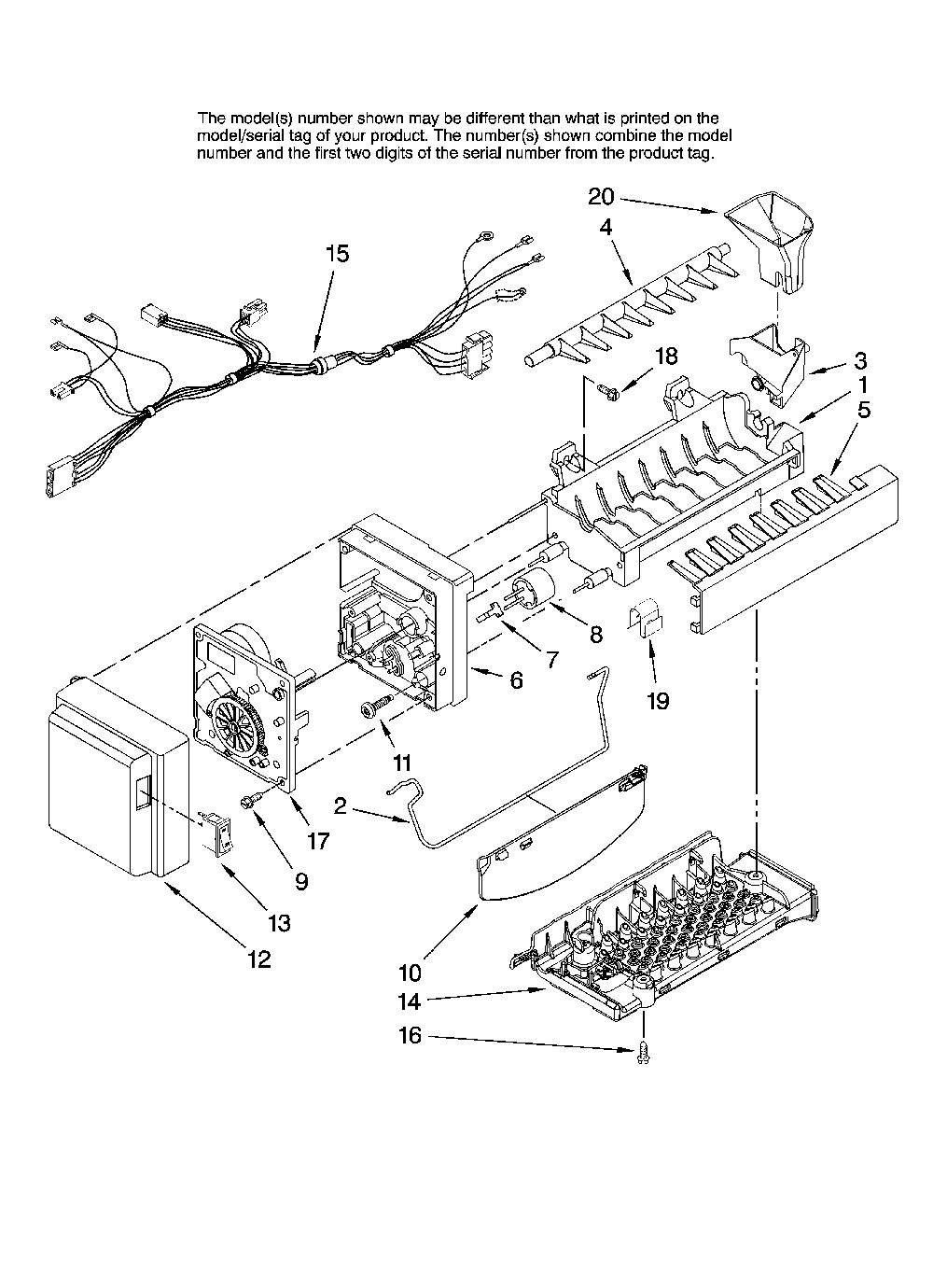 The model(s) number shown may be different than what is printed on the model/serial tag of your product. The number(s) shown combine the model number and the first two digits of the serial number from the product tag.

20
4
15
18
3
1
5
8
7
6
19
11
2
17
9
13
12
10
14
16