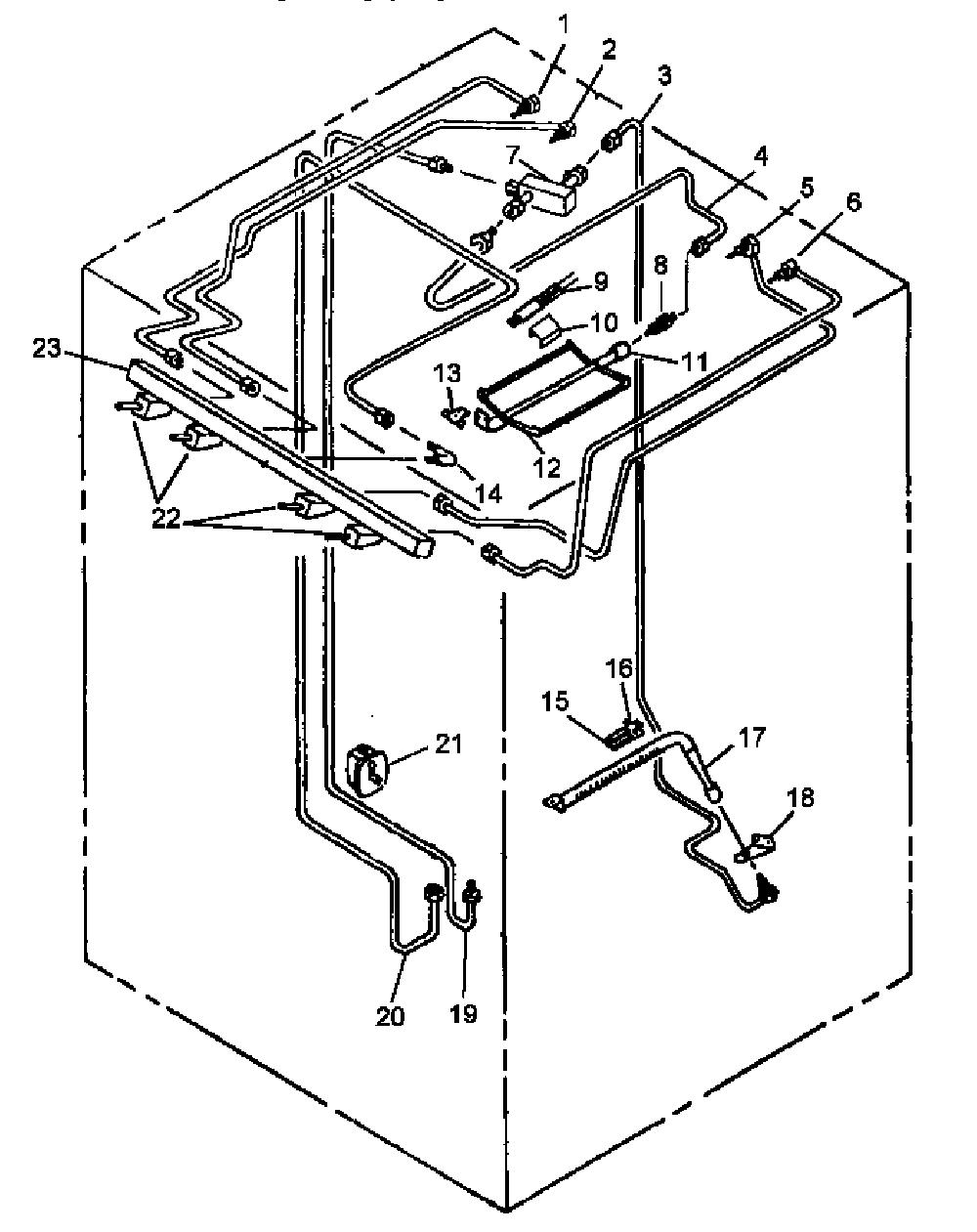 1
2
3
4
5
6
7
8
9
10
11
12
13
14
23
22
15
16
17
18
21
20
19